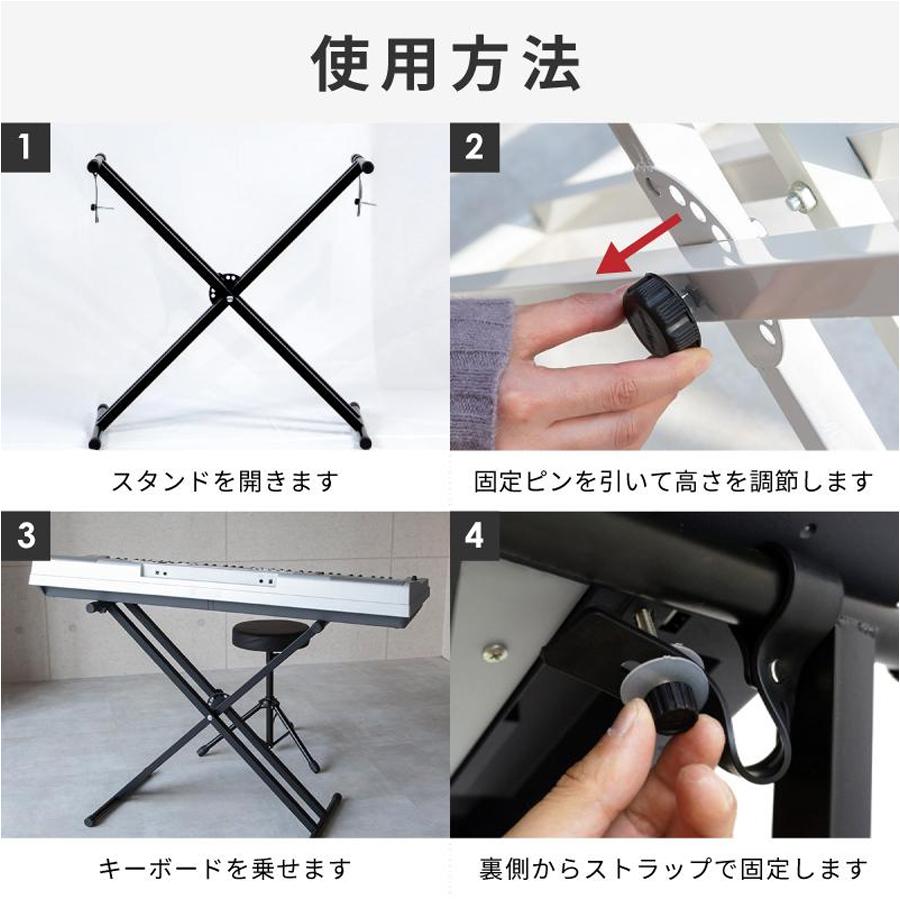 使用方法

1

スタンドを開きます

2

固定ピンを引いて高さを調節します

3

キーボードを乗せます

4

裏側からストラップで固定します