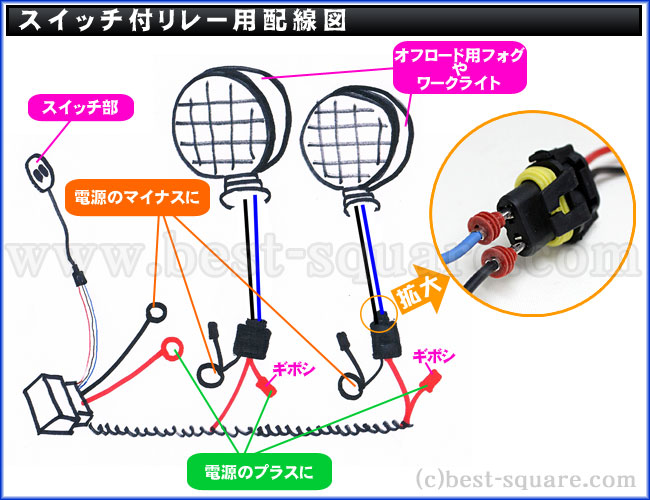 スイッチ付リレー用配線図

オフロード用フォグ
や
ワークライト

スイッチ部

電源のマイナスに

www.best-square.com

拡大

ギボシ

ギボシ

電源のプラスに

(c)best-square.com