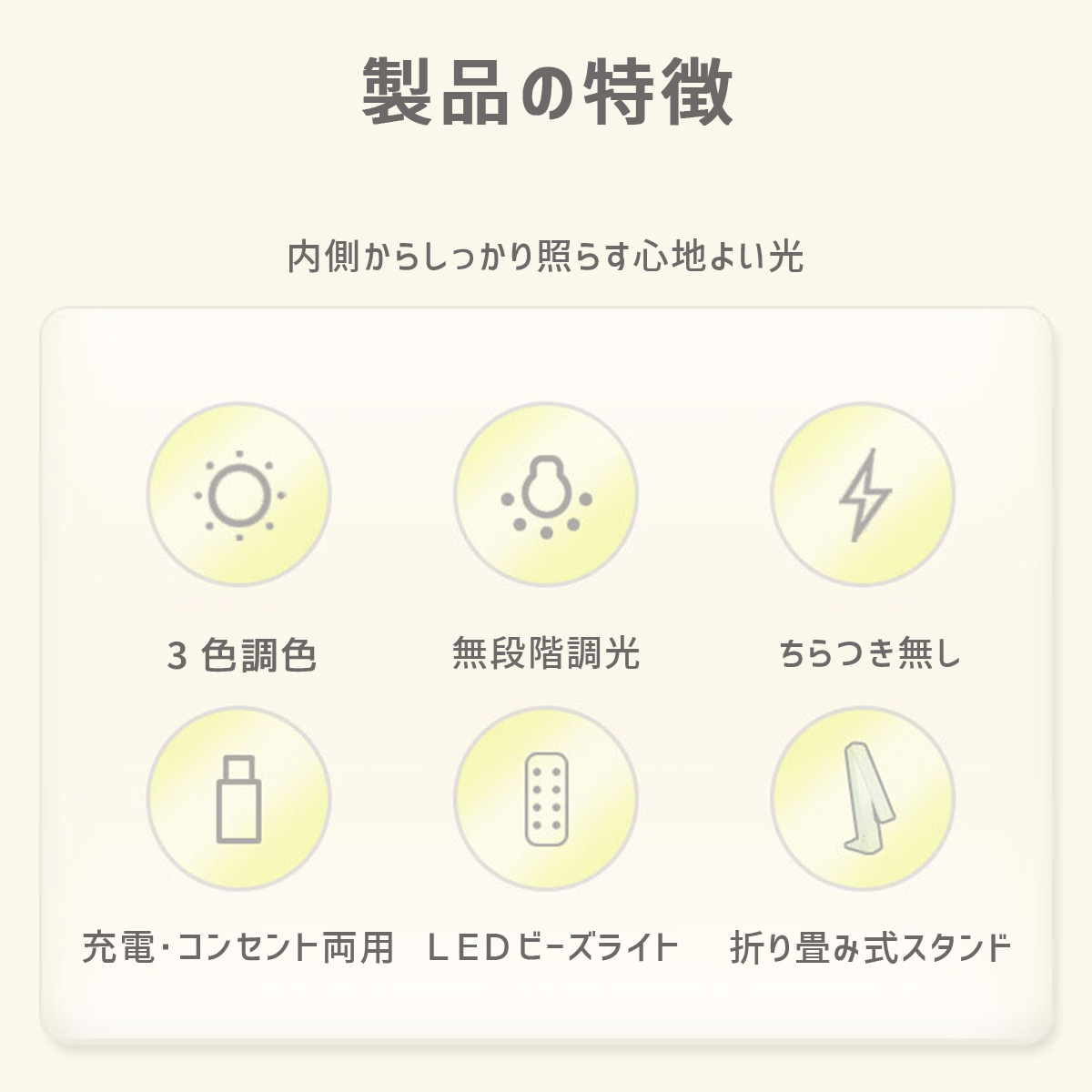 製品の特徴

内側からしっかり照らす心地よい光

3色調色

無段階調光

ちらつき無し

充電・コンセント両用

LEDビーズライト

折り畳み式スタンド