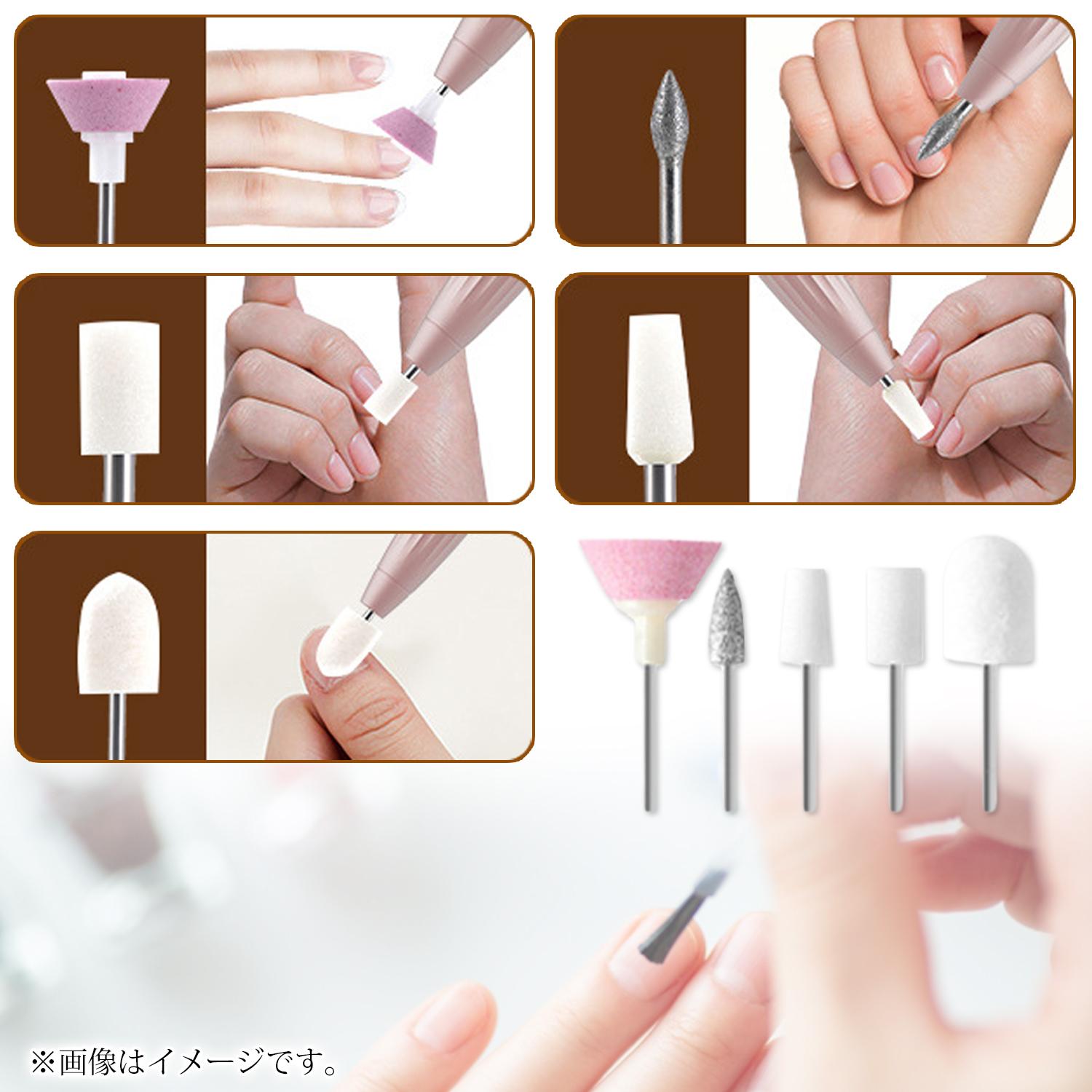 ※画像はイメージです。