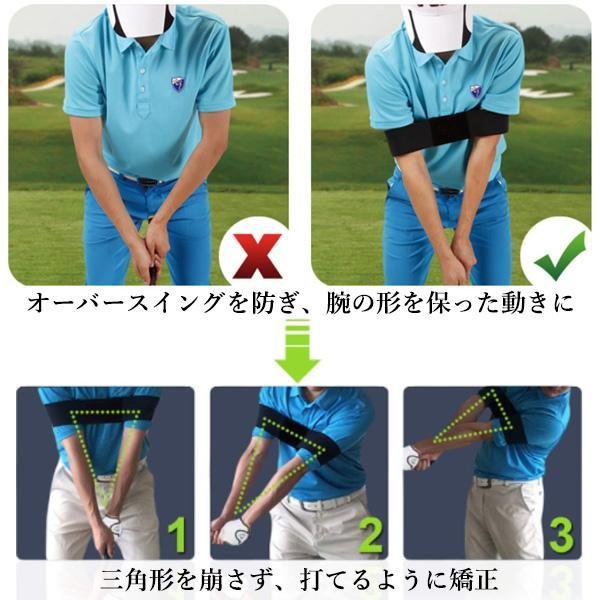 オーバースイングを防ぎ、腕の形を保った動きに

1

2

3

三角形を崩さず、打てるように矯正