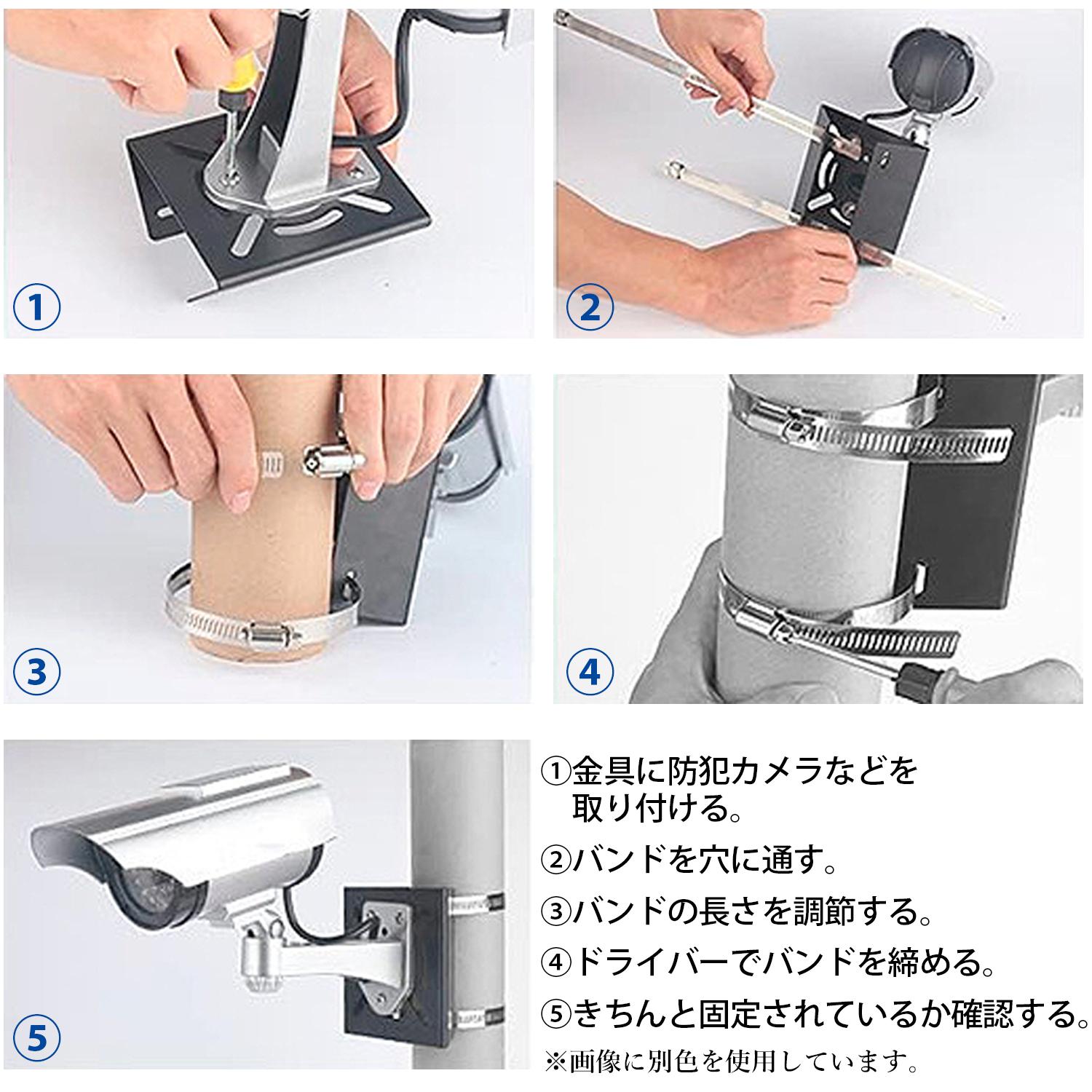 ①

②

③

④

⑤

①金具に防犯カメラなどを取り付ける。

②バンドを穴に通す。

③バンドの長さを調節する。

④ドライバーでバンドを締める。

⑤きちんと固定されているか確認する。

※画像に別色を使用しています。