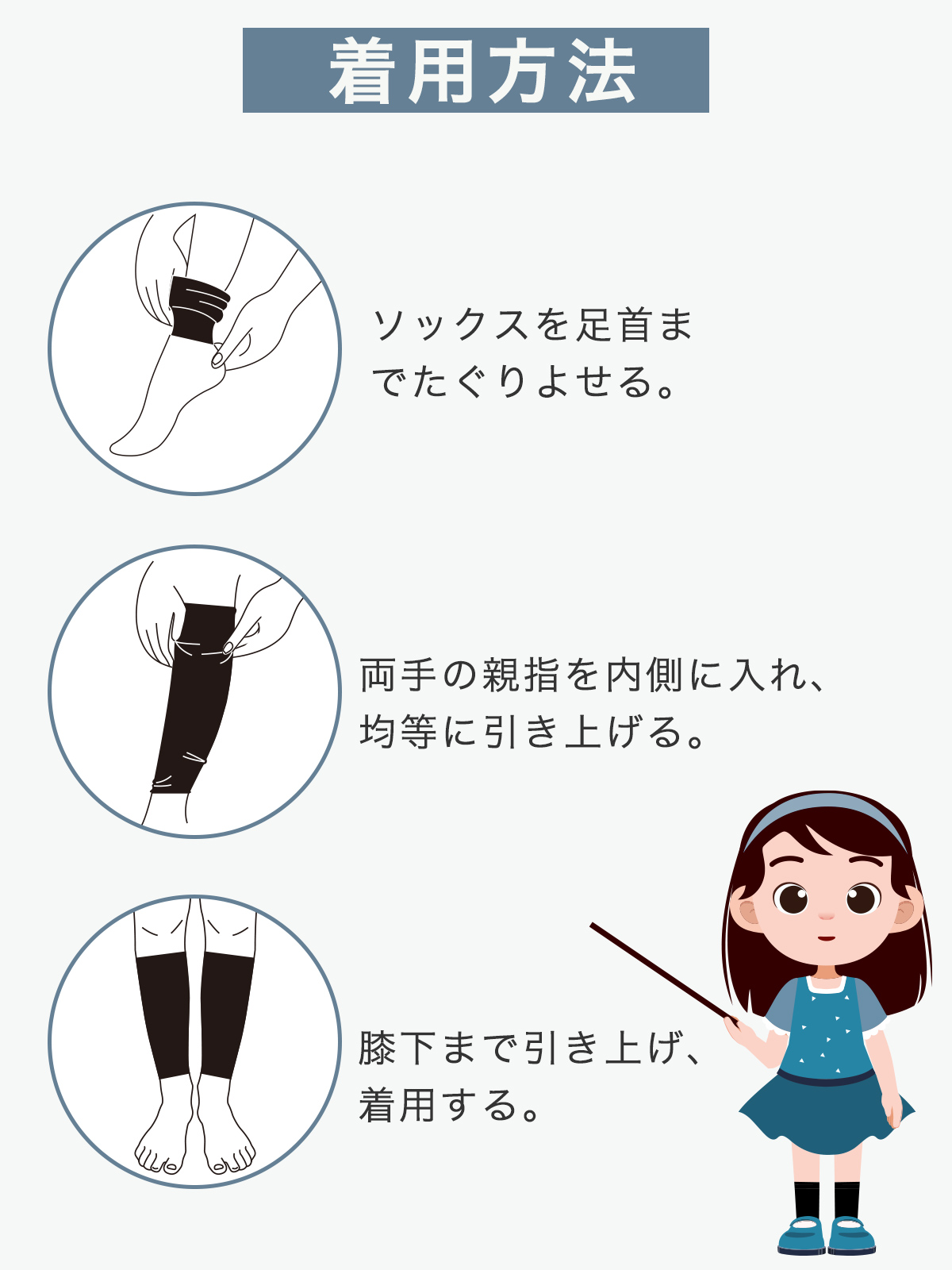 着用方法

ソックスを足首までたぐりよせる。

両手の親指を内側に入れ、均等に引き上げる。

膝下まで引き上げ、着用する。