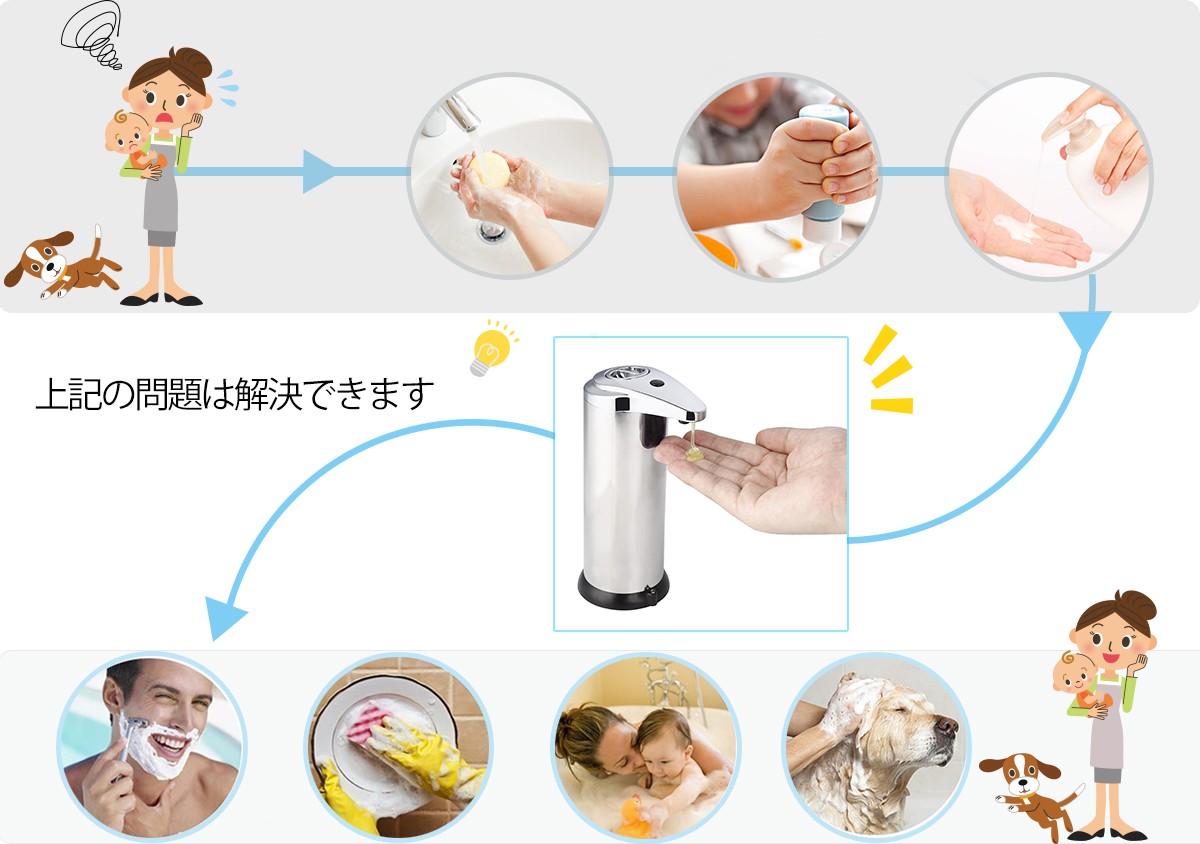 上記の問題は解決できます