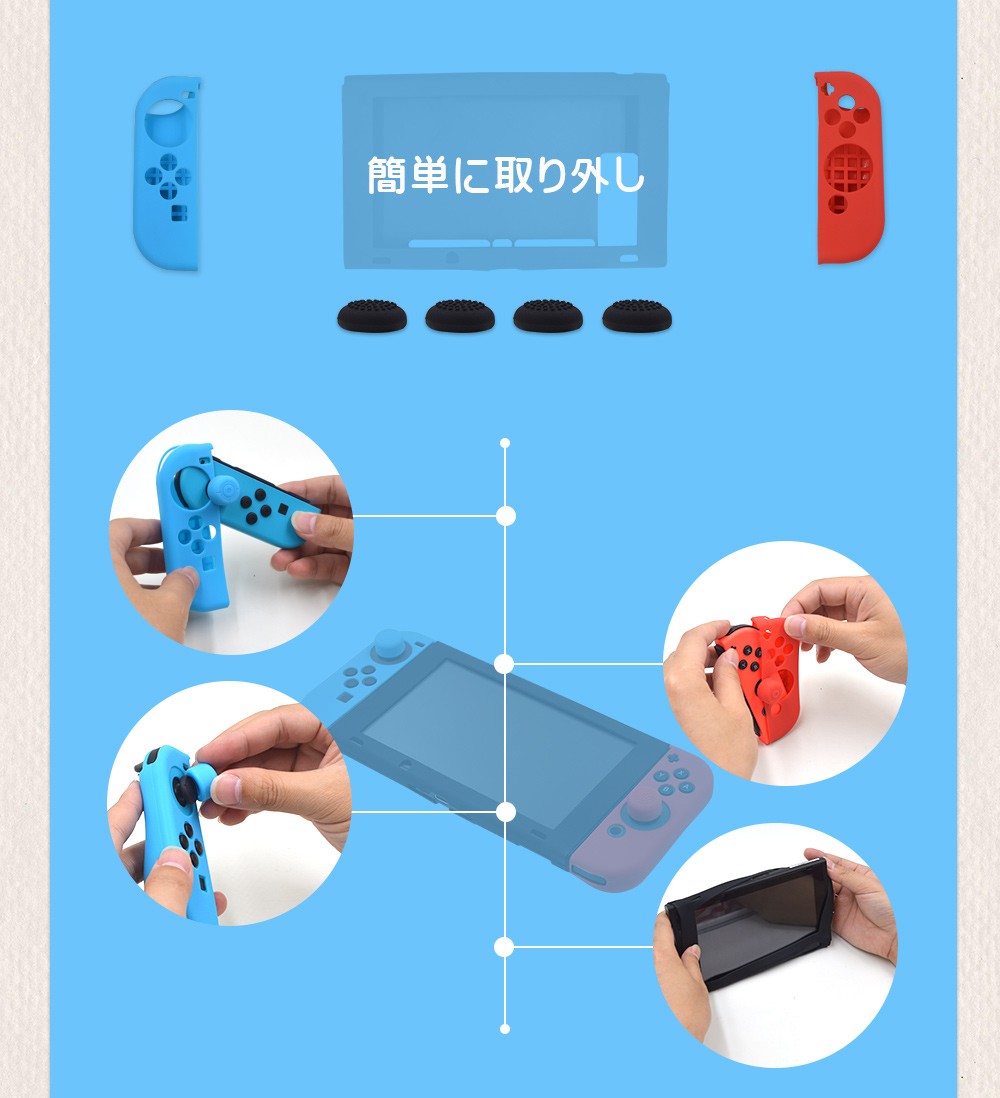 簡単に取り外し