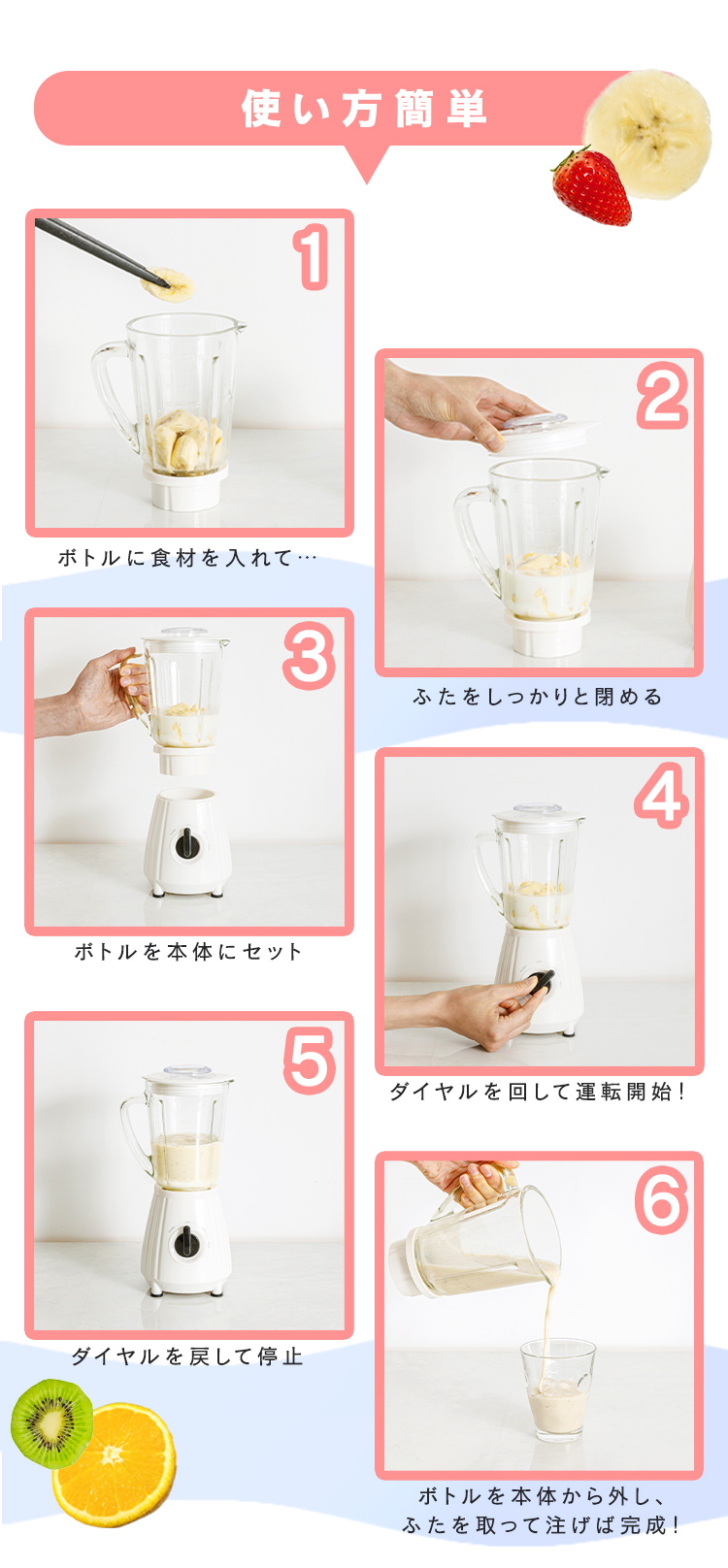 使い方簡単

1
ボトルに食材を入れて…

2
ふたをしっかりと閉める

3
ボトルを本体にセット

4
ダイヤルを回して運転開始！

5
ダイヤルを戻して停止

6
ボトルを本体から外し、ふたを取って注げば完成！