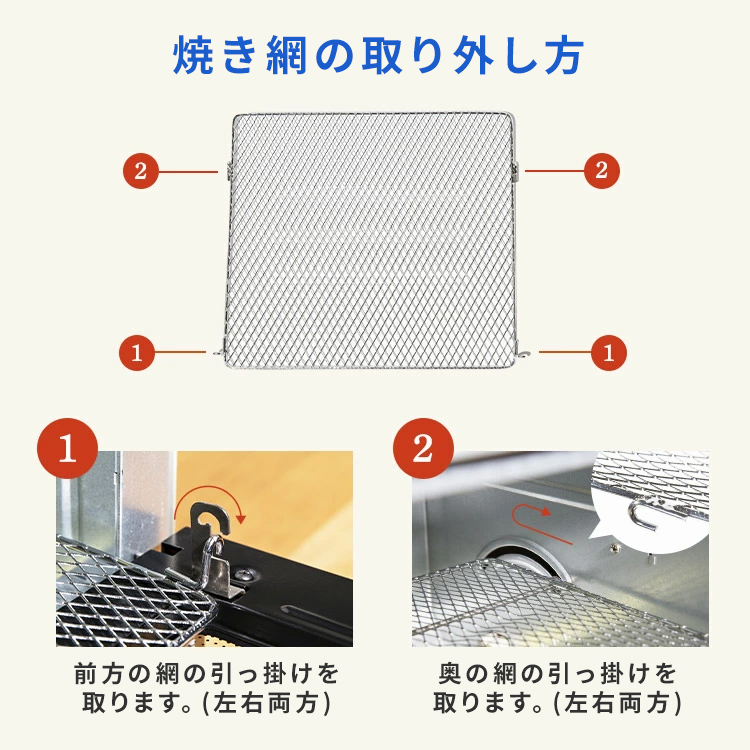 焼き網の取り外し方

2
2
1
1

1

前方の網の引っ掛けを取ります。(左右両方)

2

奥の網の引っ掛けを取ります。(左右両方)