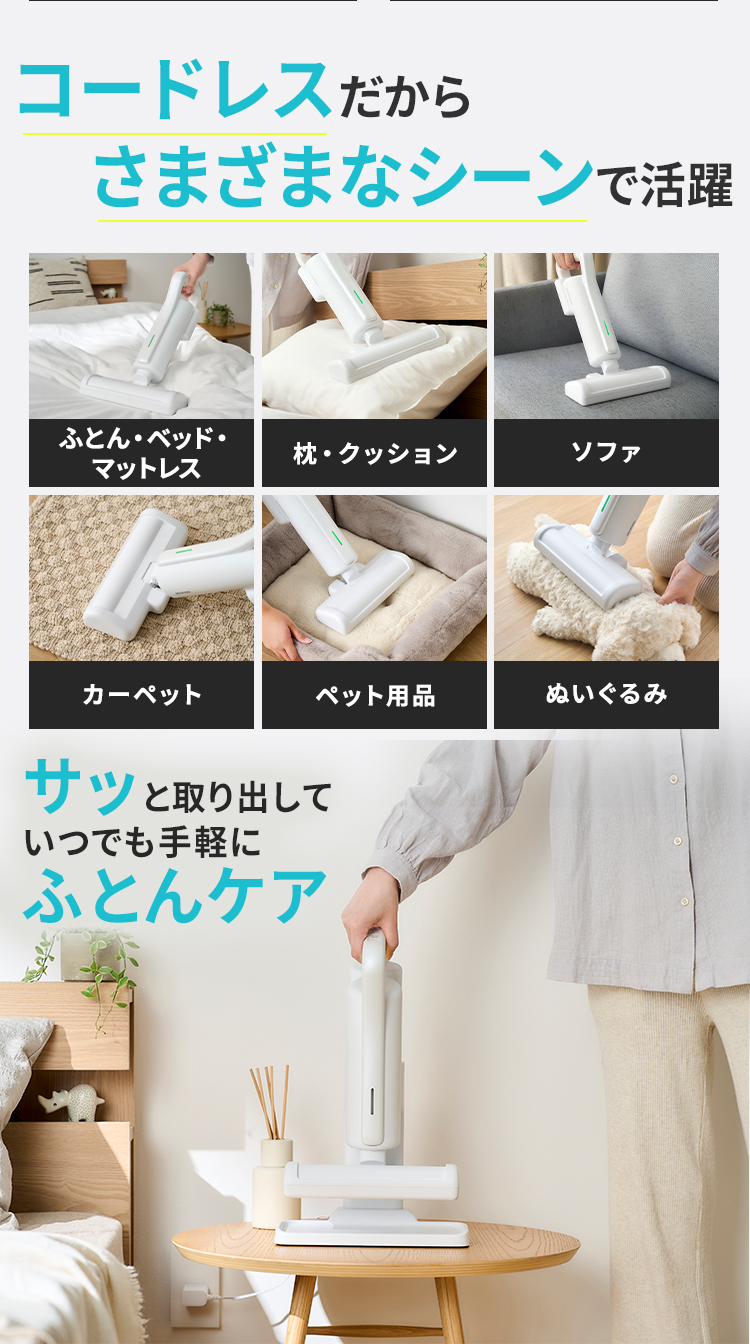 コードレスだから
さまざまなシーンで活躍

ふとん・ベッド・マットレス

枕・クッション

ソファ

カーペット

ペット用品

ぬいぐるみ

サッと取り出して
いつでも手軽に
ふとんケア