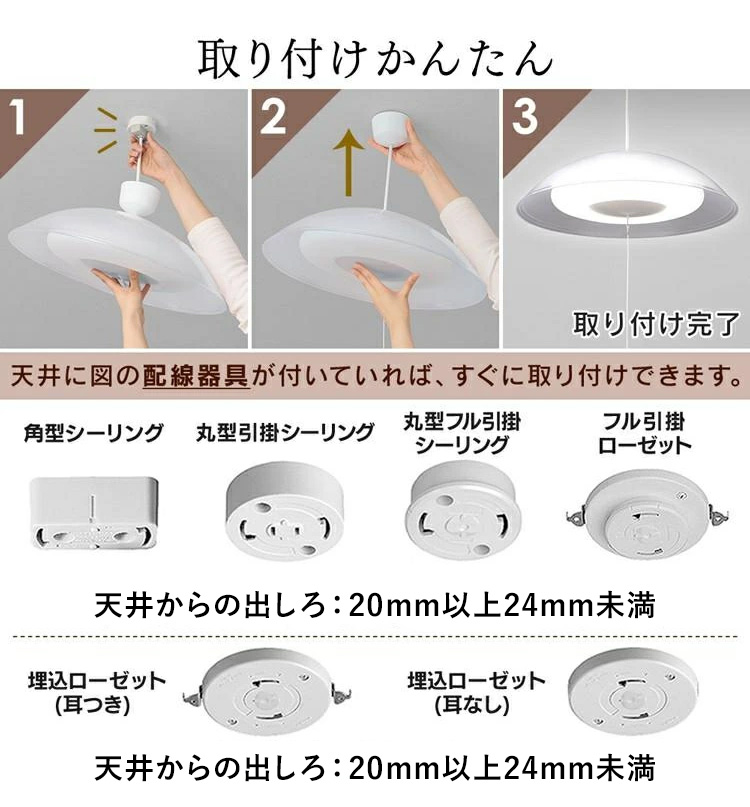 取り付けかんたん

1

2

3

取り付け完了

天井に図の配線器具が付いていれば、すぐに取り付けできます。

角型シーリング

丸型引掛シーリング

丸型フル引掛シーリング

フル引掛ローゼット

天井からの出しろ：20mm以上24mm未満

埋込ローゼット(耳つき)

埋込ローゼット(耳なし)

天井からの出しろ：20mm以上24mm未満