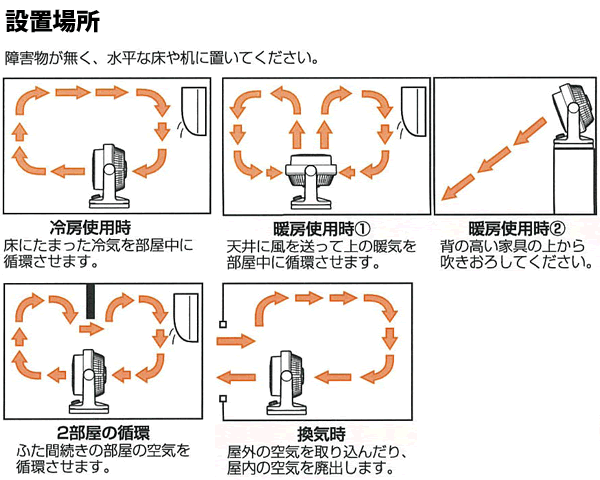 設置場所

障害物が無く、水平な床や机に置いてください。

冷房使用時
床にたまった冷気を部屋中に循環させます。

暖房使用時①
天井に風を送って上の暖気を部屋中に循環させます。

暖房使用時②
背の高い家具の上から吹きおろしてください。

2部屋の循環
ふた間続きの部屋の空気を循環させます。

換気時
屋外の空気を取り込んだり、屋内の空気を廃出します。