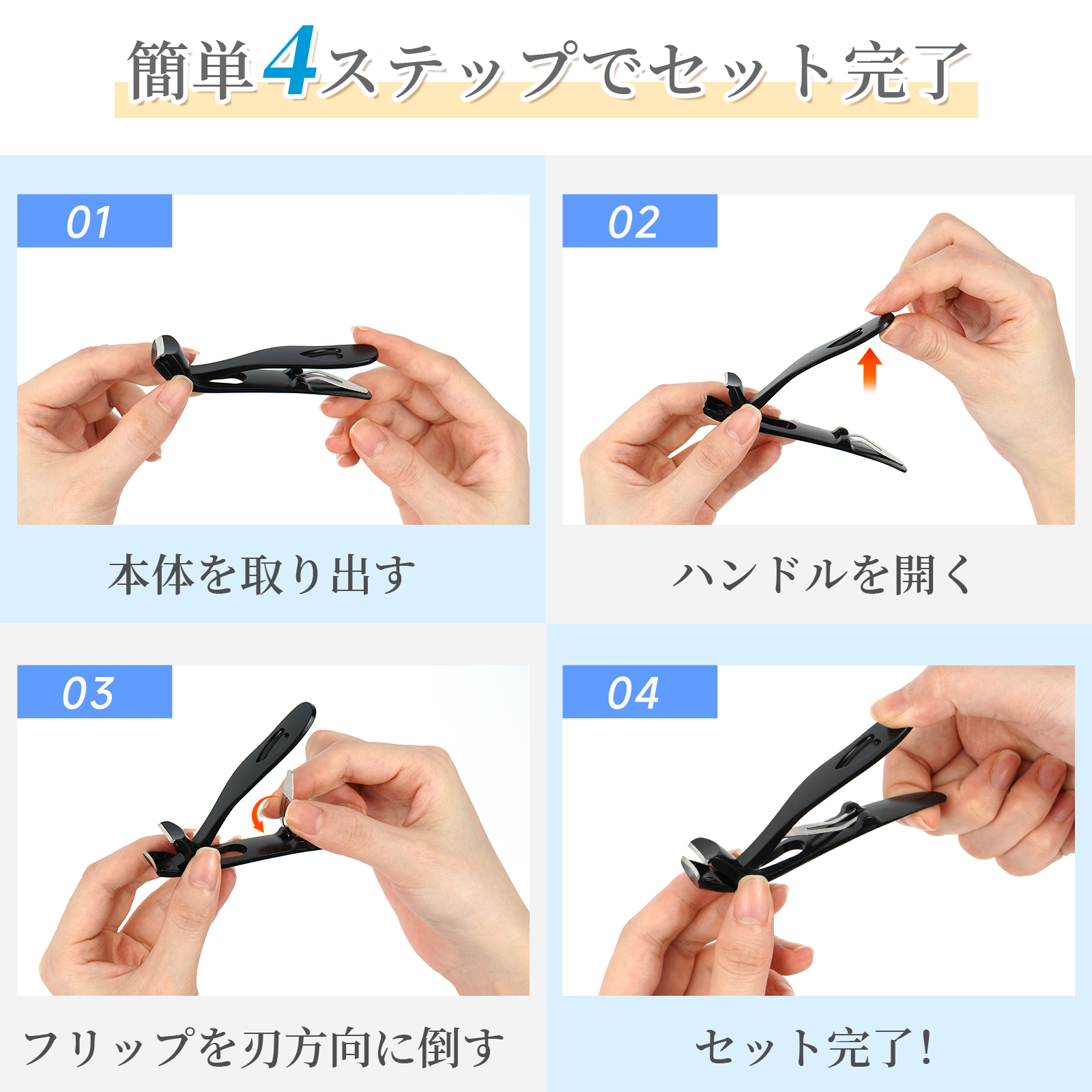 簡単4ステップでセット完了

01

本体を取り出す

02

ハンドルを開く

03

フリップを刃方向に倒す

04

セット完了!