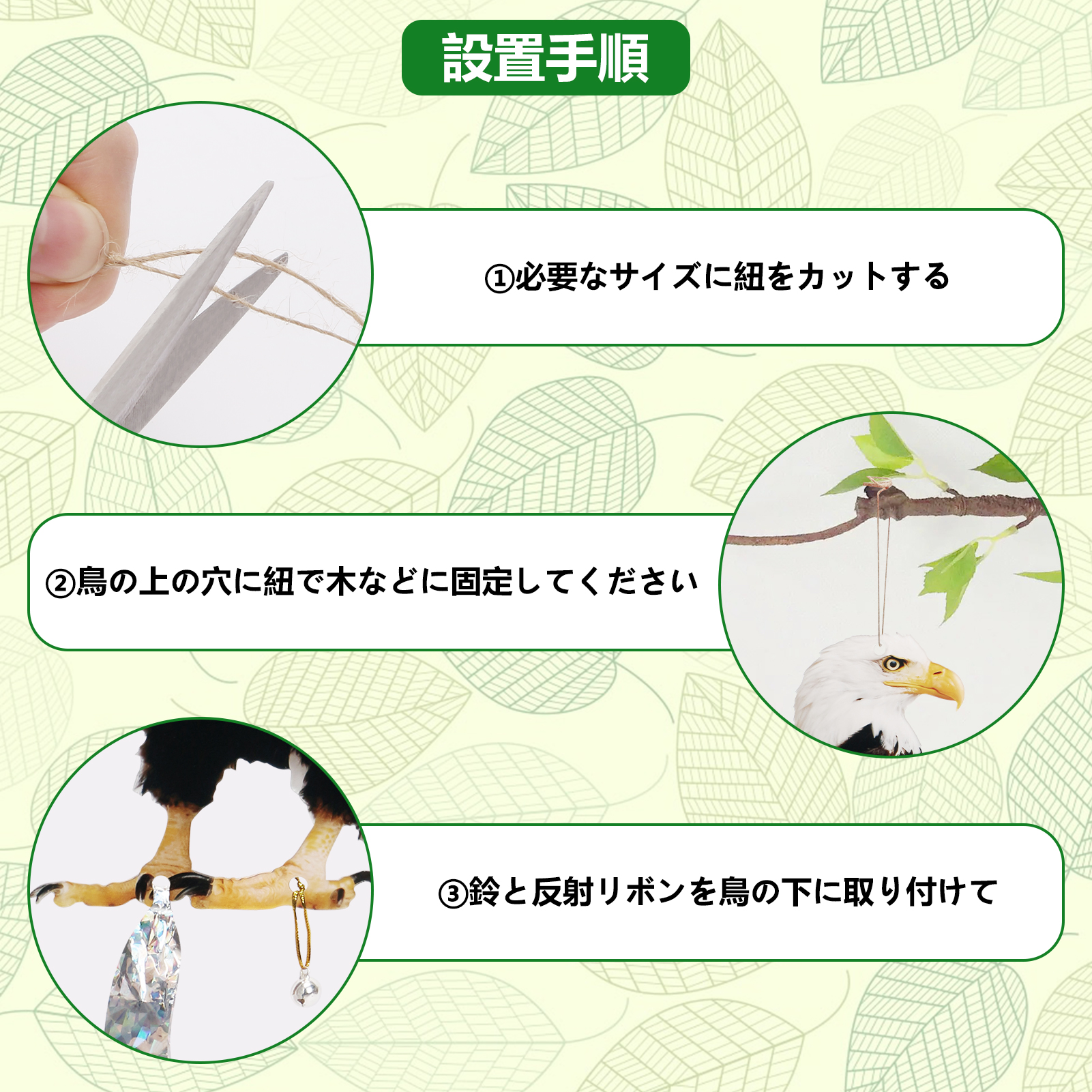 設置手順

①必要なサイズに紐をカットする

②鳥の上の穴に紐で木などに固定してください

③鈴と反射リボンを鳥の下に取り付けて