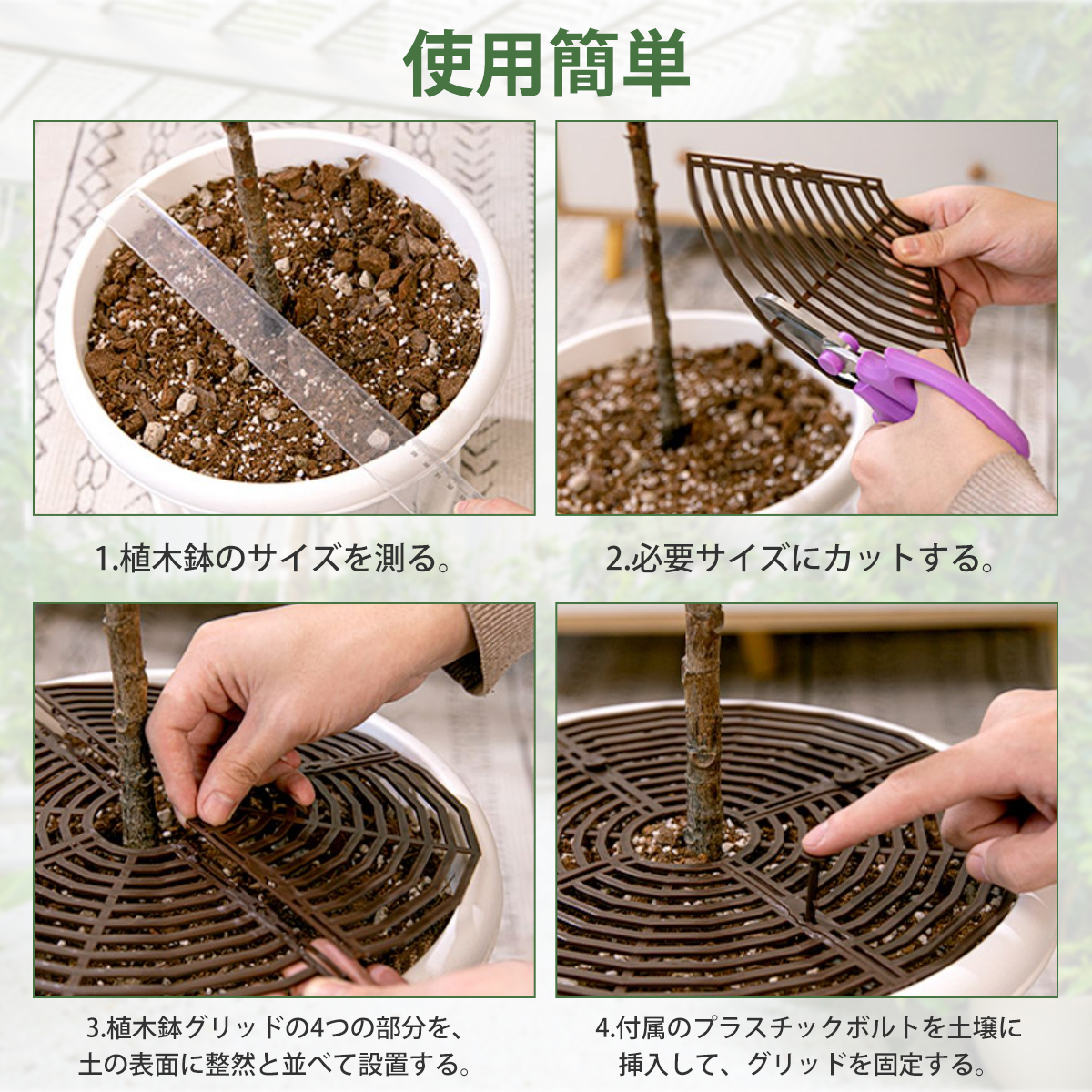 使用簡単

1.植木鉢のサイズを測る。

2.必要サイズにカットする。

3.植木鉢グリッドの4つの部分を、土の表面に整然と並べて設置する。

4.付属のプラスチックボルトを土壌に挿入して、グリッドを固定する。