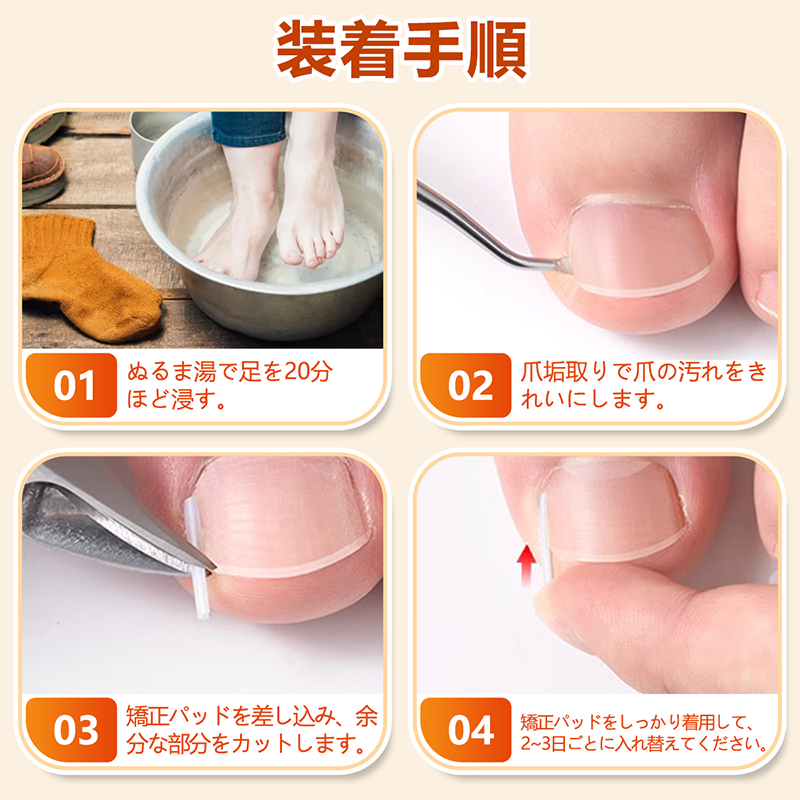 装着手順

01
ぬるま湯で足を20分ほど浸す。

02
爪垢取りで爪の汚れをきれいにします。

03
矯正パッドを差し込み、余分な部分をカットします。

04
矯正パッドをしっかり着用して、2~3日ごとに入れ替えてください。