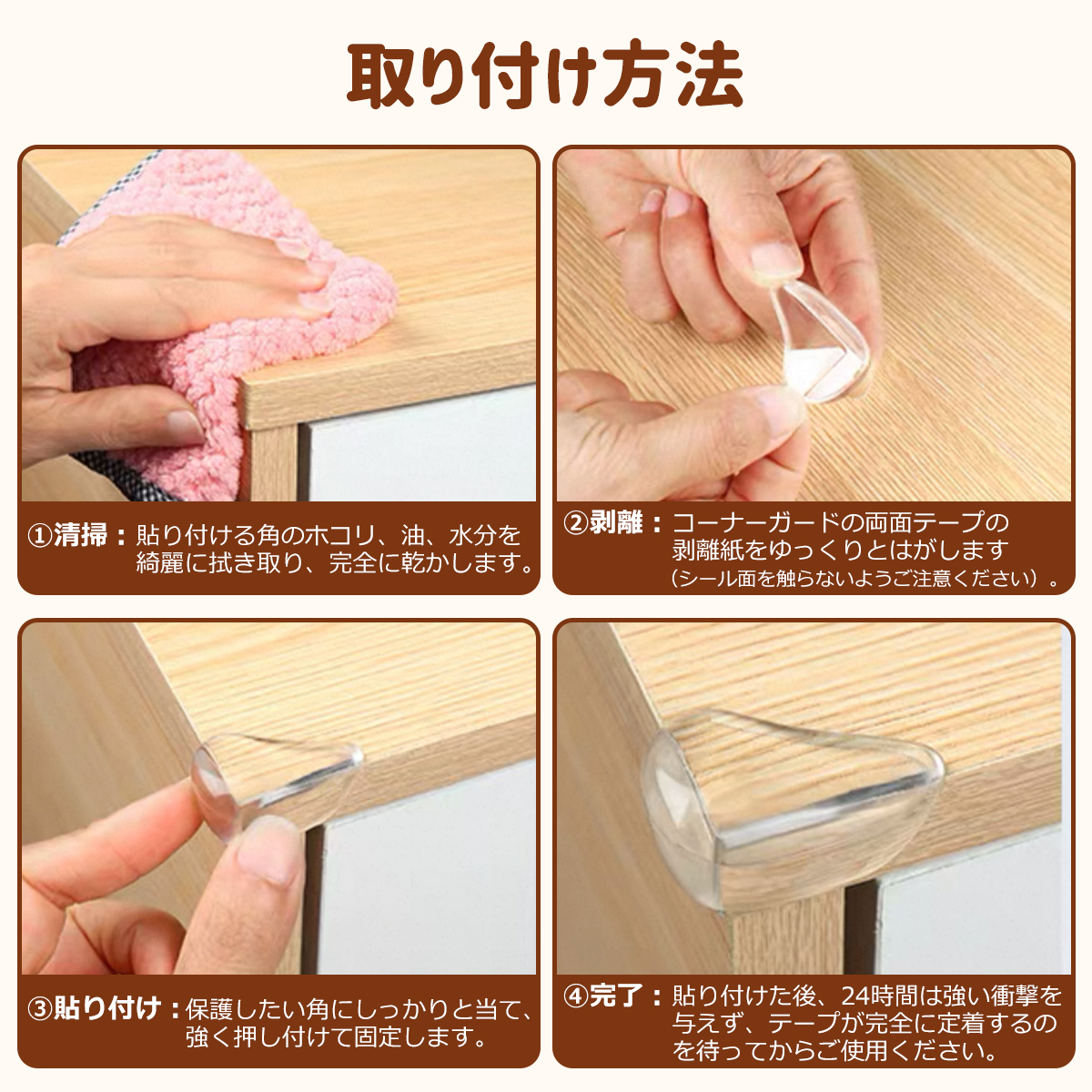 取り付け方法

①清掃：貼り付ける角のホコリ、油、水分を綺麗に拭き取り、完全に乾かします。

②剥離：コーナーガードの両面テープの剥離紙をゆっくりとはがします（シール面を触らないようご注意ください）。

③貼り付け：保護したい角にしっかりと当て、強く押し付けて固定します。

④完了：貼り付けた後、24時間は強い衝撃を与えず、テープが完全に定着するのを待ってからご使用ください。