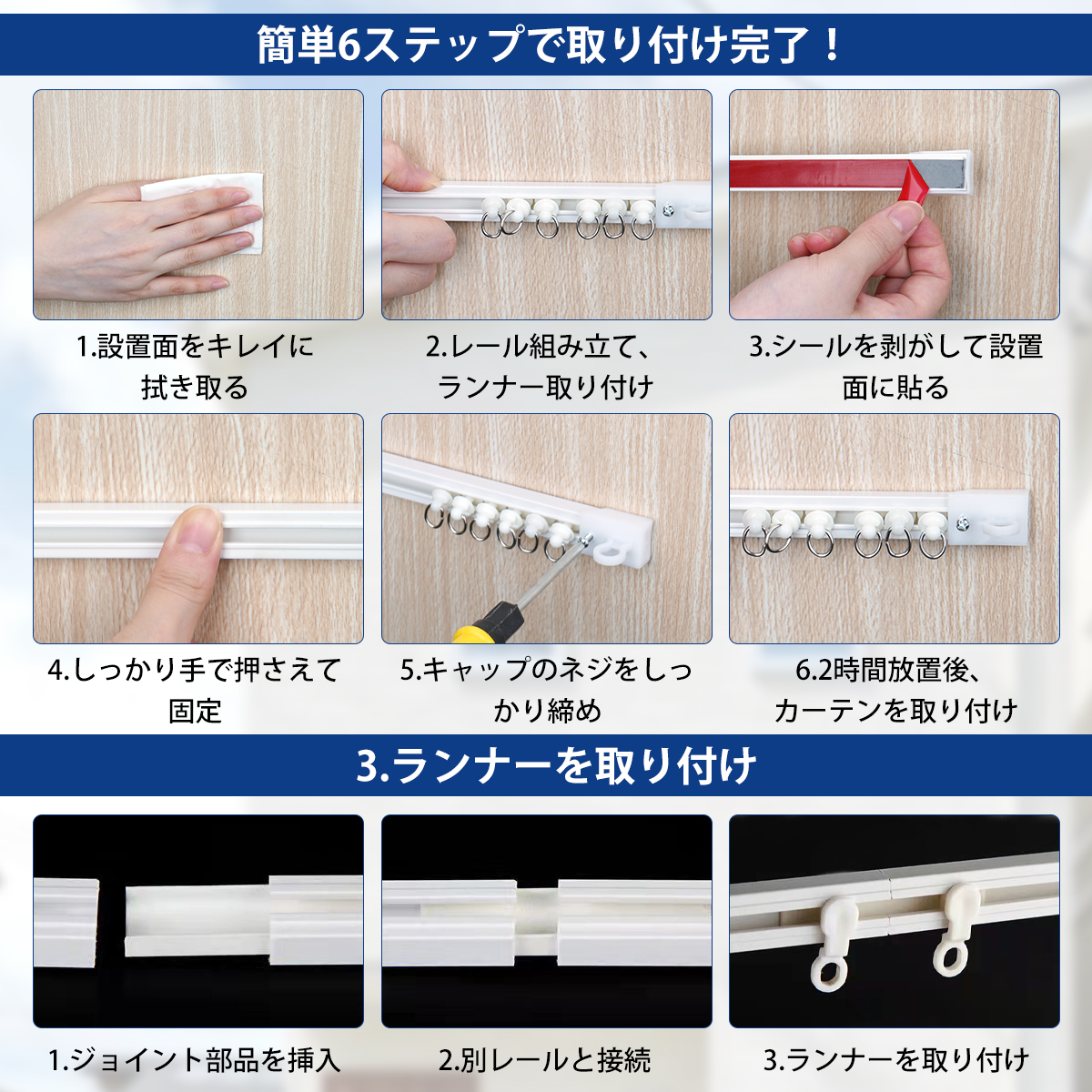 簡単6ステップで取り付け完了！

1.設置面をキレイに拭き取る

2.レール組み立て、ランナー取り付け

3.シールを剥がして設置面に貼る

4.しっかり手で押さえて固定

5.キャップのネジをしっかり締め

6.2時間放置後、カーテンを取り付け

3.ランナーを取り付け

1.ジョイント部品を挿入

2.別レールと接続

3.ランナーを取り付け