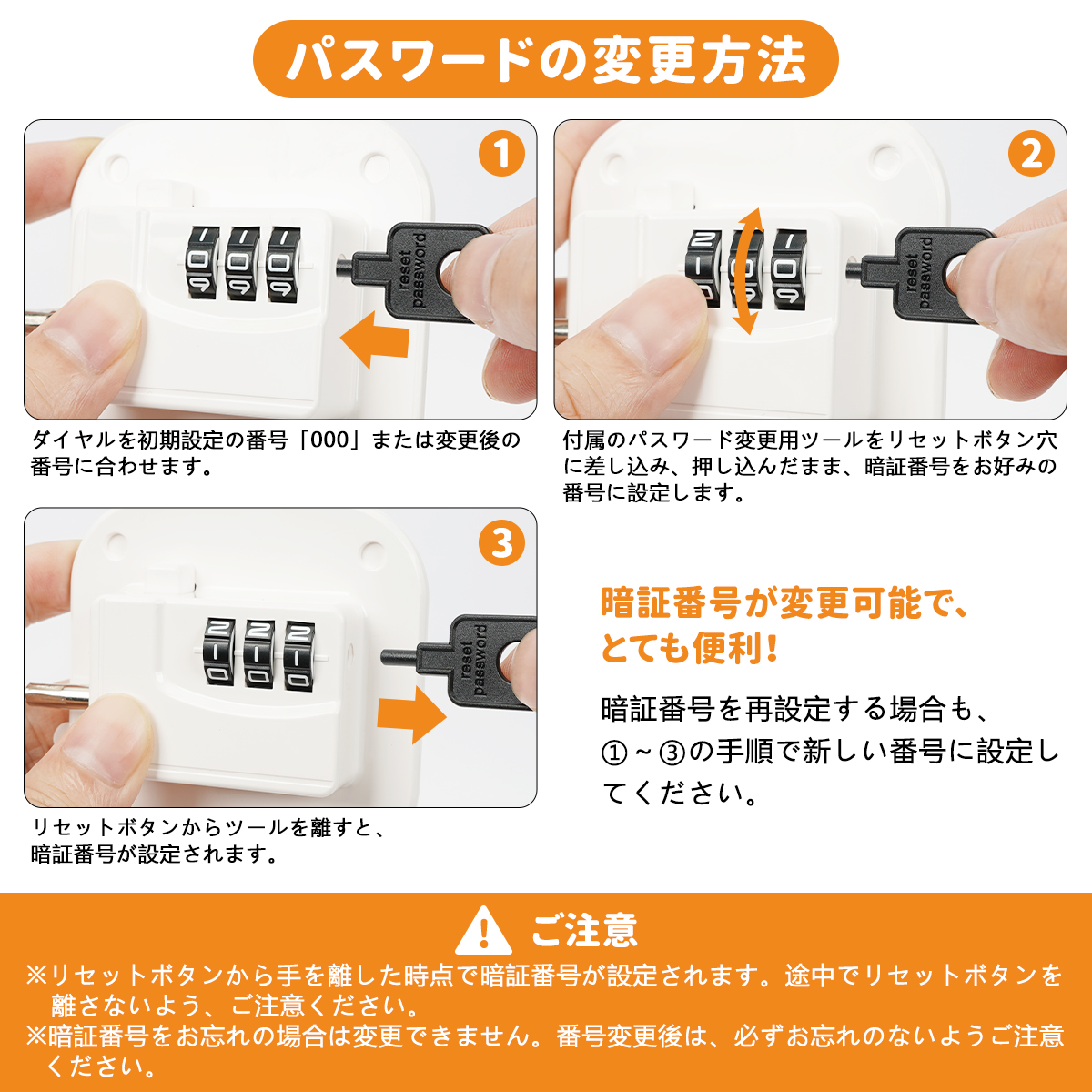 パスワードの変更方法

1

reset password

ダイヤルを初期設定の番号「000」または変更後の番号に合わせます。

2

reset password

付属のパスワード変更用ツールをリセットボタン穴に差し込み、押し込んだまま、暗証番号をお好みの番号に設定します。

3

reset password

リセットボタンからツールを離すと、暗証番号が設定されます。

暗証番号が変更可能で、とても便利!

暗証番号を再設定する場合も、①~③の手順で新しい番号に設定してください。

ご注意

※リセットボタンから手を離した時点で暗証番号が設定されます。途中でリセットボタンを離さないよう、ご注意ください。
※暗証番号をお忘れの場合は変更できません。番号変更後は、必ずお忘れのないようご注意ください。