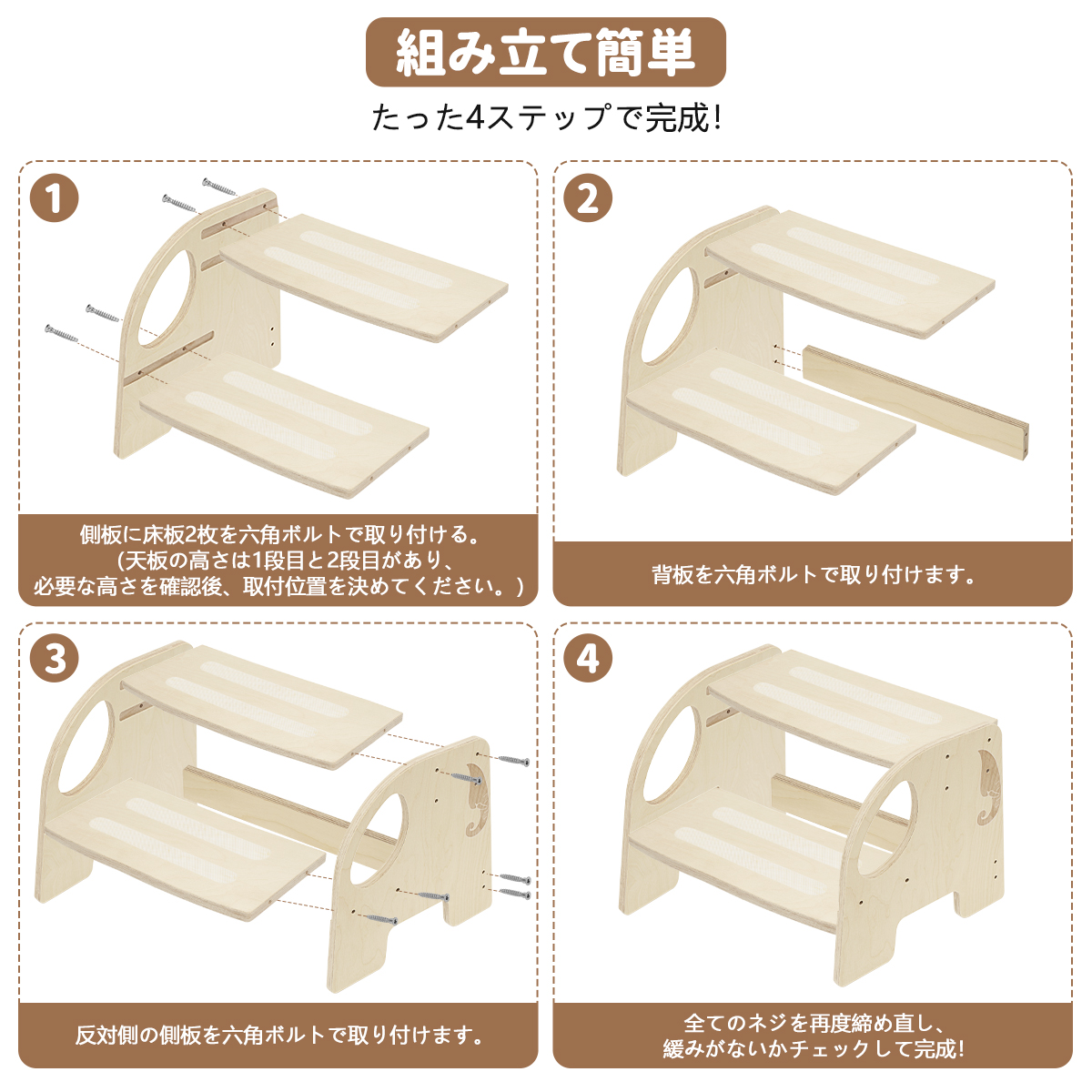 組み立て簡単

たった4ステップで完成!

1

側板に床板2枚を六角ボルトで取り付ける。
(天板の高さは1段目と2段目があり、
必要な高さを確認後、取付位置を決めてください。)

2

背板を六角ボルトで取り付けます。

3

反対側の側板を六角ボルトで取り付けます。

4

全てのネジを再度締め直し、
緩みがないかチェックして完成!