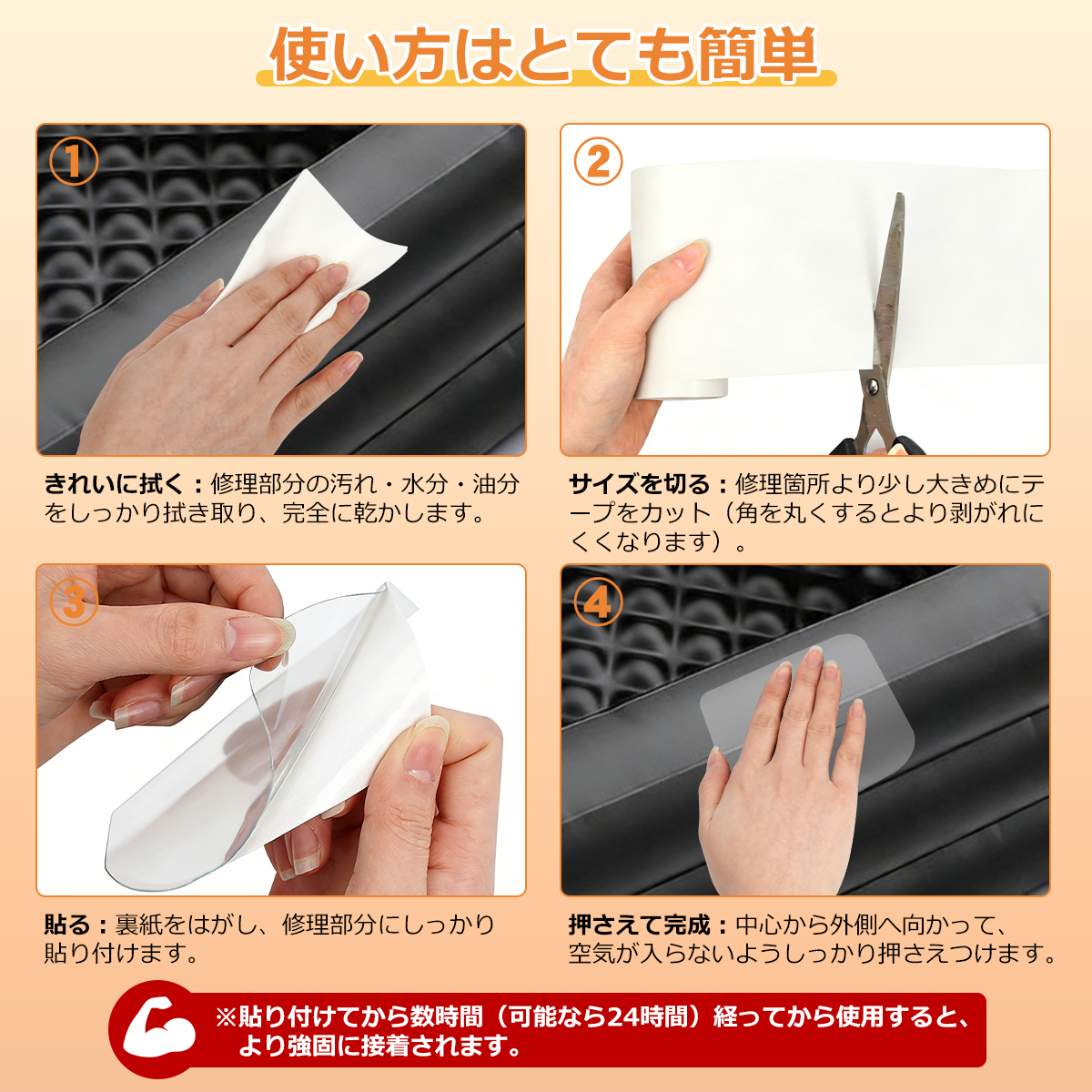 使い方はとても簡単

①

きれいに拭く：修理部分の汚れ・水分・油分をしっかり拭き取り、完全に乾かします。

②

サイズを切る：修理箇所より少し大きめにテープをカット（角を丸くするとより剥がれにくくなります）。

③

貼る：裏紙をはがし、修理部分にしっかり貼り付けます。

④

押さえて完成：中心から外側へ向かって、空気が入らないようしっかり押さえつけます。

※貼り付けてから数時間（可能なら24時間）経ってから使用すると、より強固に接着されます。