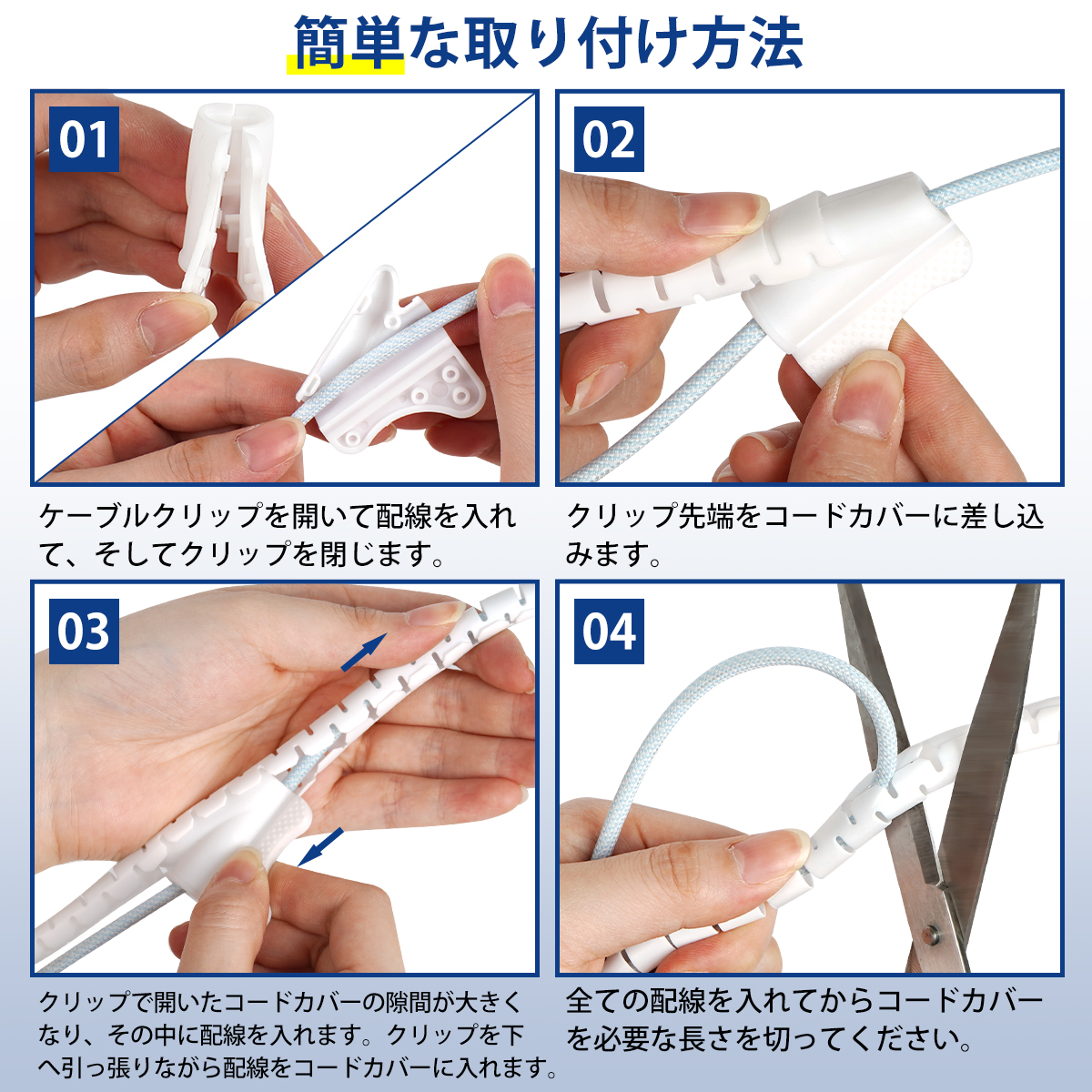 簡単な取り付け方法

01

ケーブルクリップを開いて配線を入れて、そしてクリップを閉じます。

02

クリップ先端をコードカバーに差し込みます。

03

クリップで開いたコードカバーの隙間が大きくなり、その中に配線を入れます。クリップを下へ引っ張りながら配線をコードカバーに入れます。

04

全ての配線を入れてからコードカバーを必要な長さを切ってください。