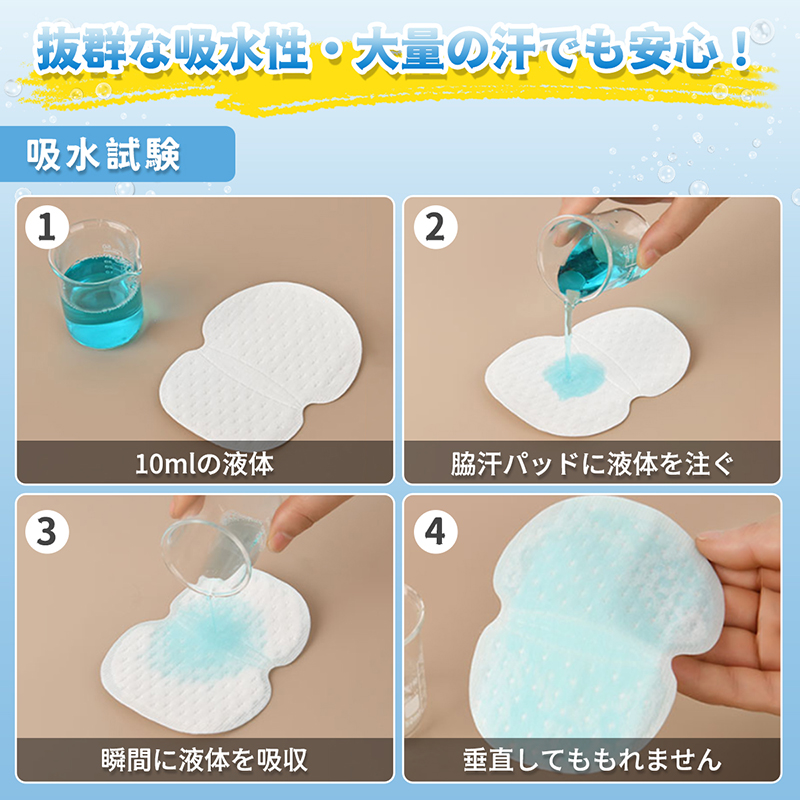 抜群な吸水性・大量の汗でも安心！

吸水試験

1
10mlの液体

2
脇汗パッドに液体を注ぐ

3
瞬間に液体を吸収

4
垂直してももれません