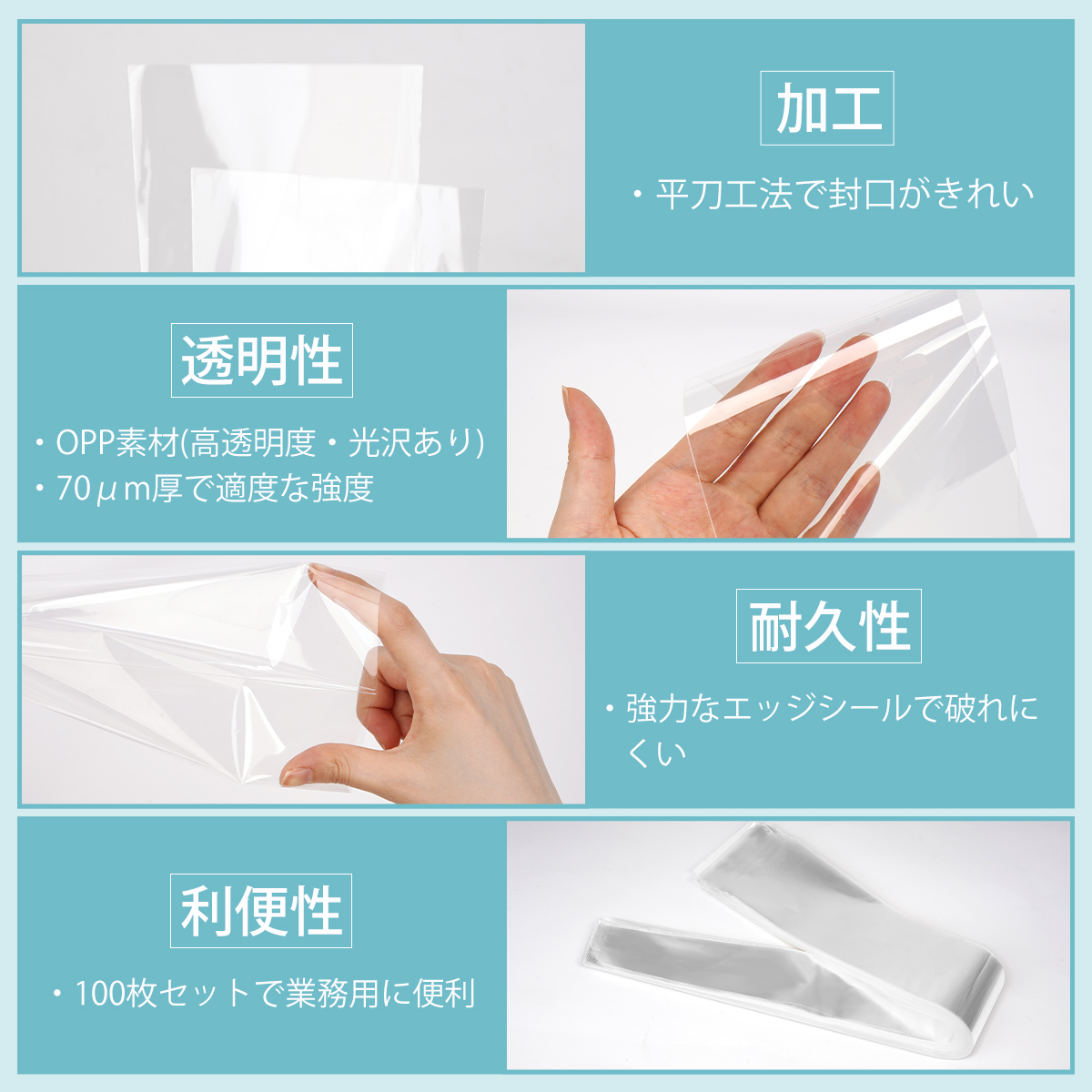 加工

・平刀工法で封口がきれい

透明性

・OPP素材(高透明度・光沢あり)
・70μm厚で適度な強度

耐久性

・強力なエッジシールで破れにくい

利便性

・100枚セットで業務用に便利