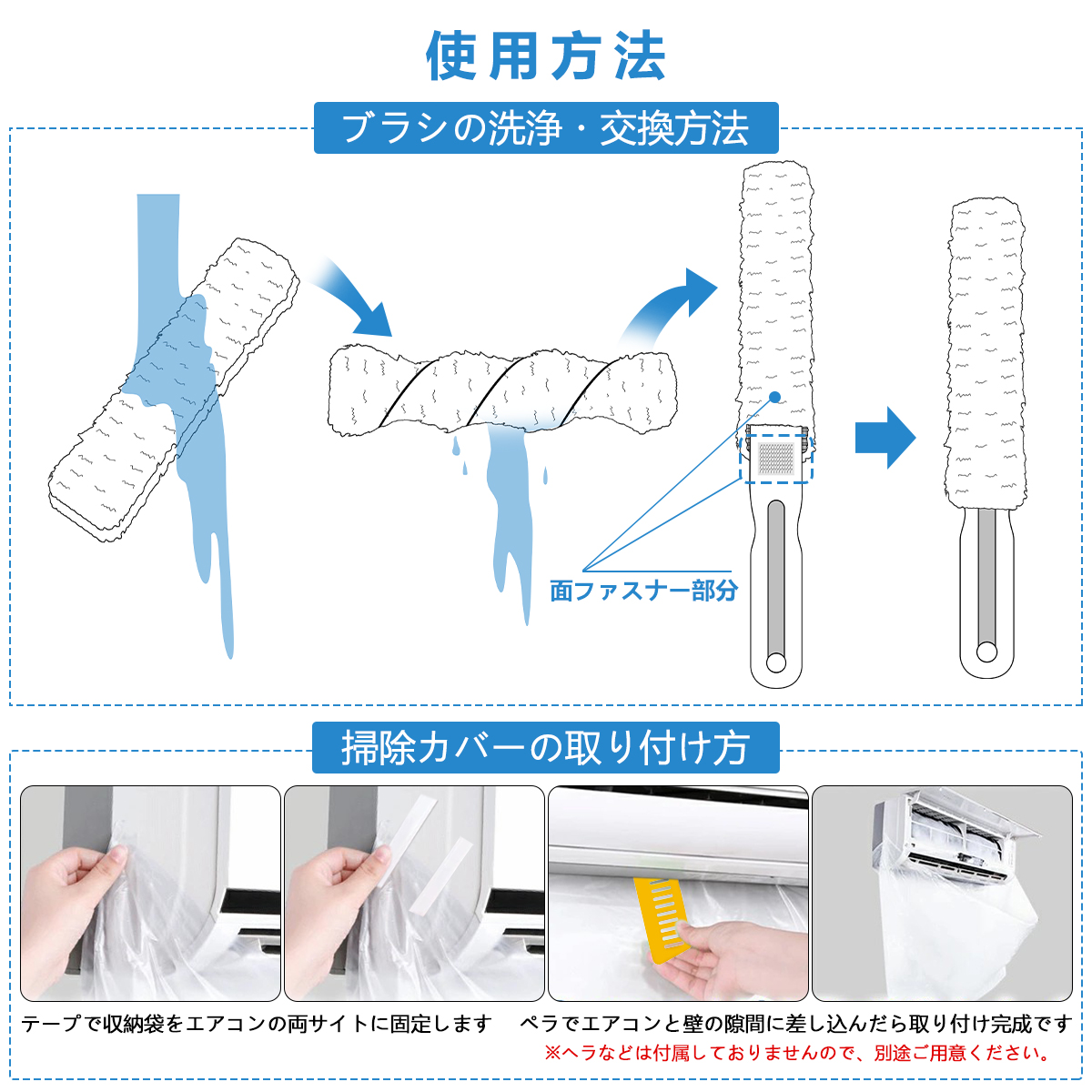 使用方法

ブラシの洗浄・交換方法

面ファスナー部分

掃除カバーの取り付け方

テープで収納袋をエアコンの両サイトに固定します

ペラでエアコンと壁の隙間に差し込んだら取り付け完成です

※ヘラなどは付属しておりませんので、別途ご用意ください。