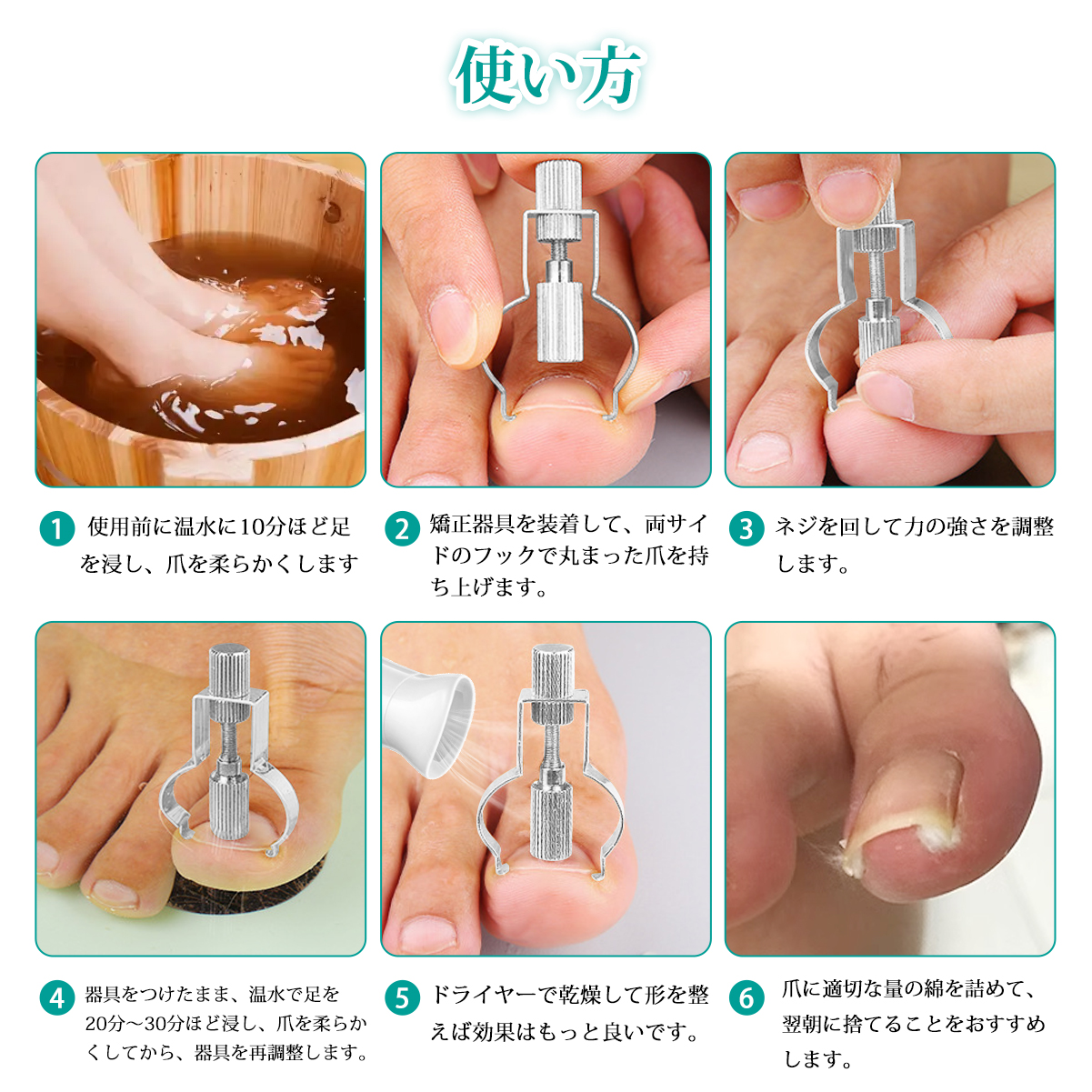 使い方

1 使用前に温水に10分ほど足を浸し、爪を柔らかくします

2 矯正器具を装着して、両サイドのフックで丸まった爪を持ち上げます。

3 ネジを回して力の強さを調整します。

4 器具をつけたまま、温水で足を20分～30分ほど浸し、爪を柔らかくしてから、器具を再調整します。

5 ドライヤーで乾燥して形を整えば効果はもっと良いです。

6 爪に適切な量の綿を詰めて、翌朝に捨てることをおすすめします。