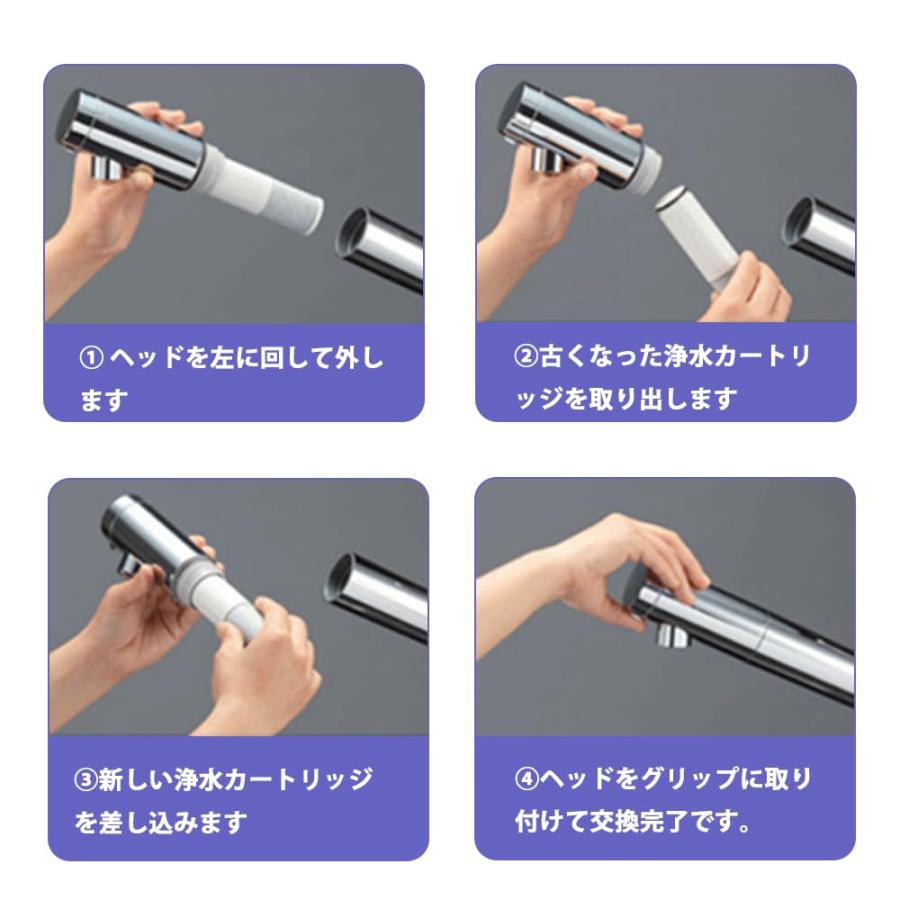 ① ヘッドを左に回して外します

②古くなった浄水カートリッジを取り出します

③新しい浄水カートリッジを差し込みます

④ヘッドをグリップに取り付けて交換完了です。