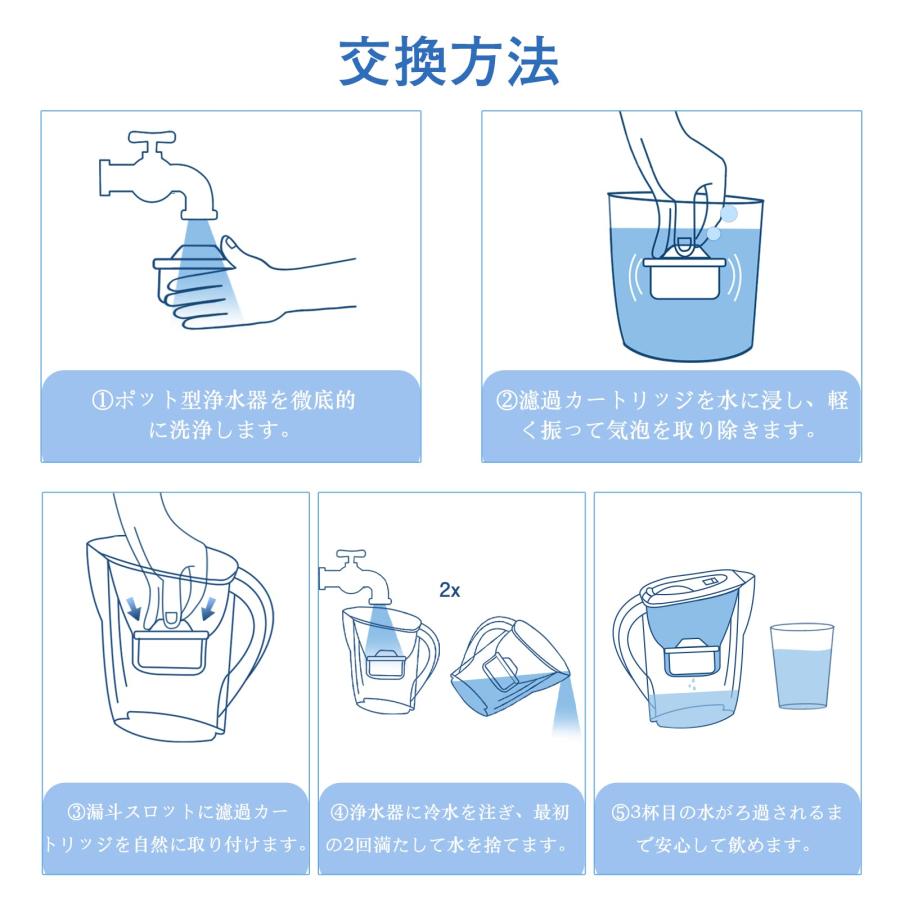 交換方法

①ポット型浄水器を徹底的に洗浄します。

②濾過カートリッジを水に浸し、軽く振って気泡を取り除きます。

③漏斗スロットに濾過カートリッジを自然に取り付けます。

2x

④浄水器に冷水を注ぎ、最初の2回満たして水を捨てます。

⑤3杯目の水がろ過されるまで安心して飲めます。