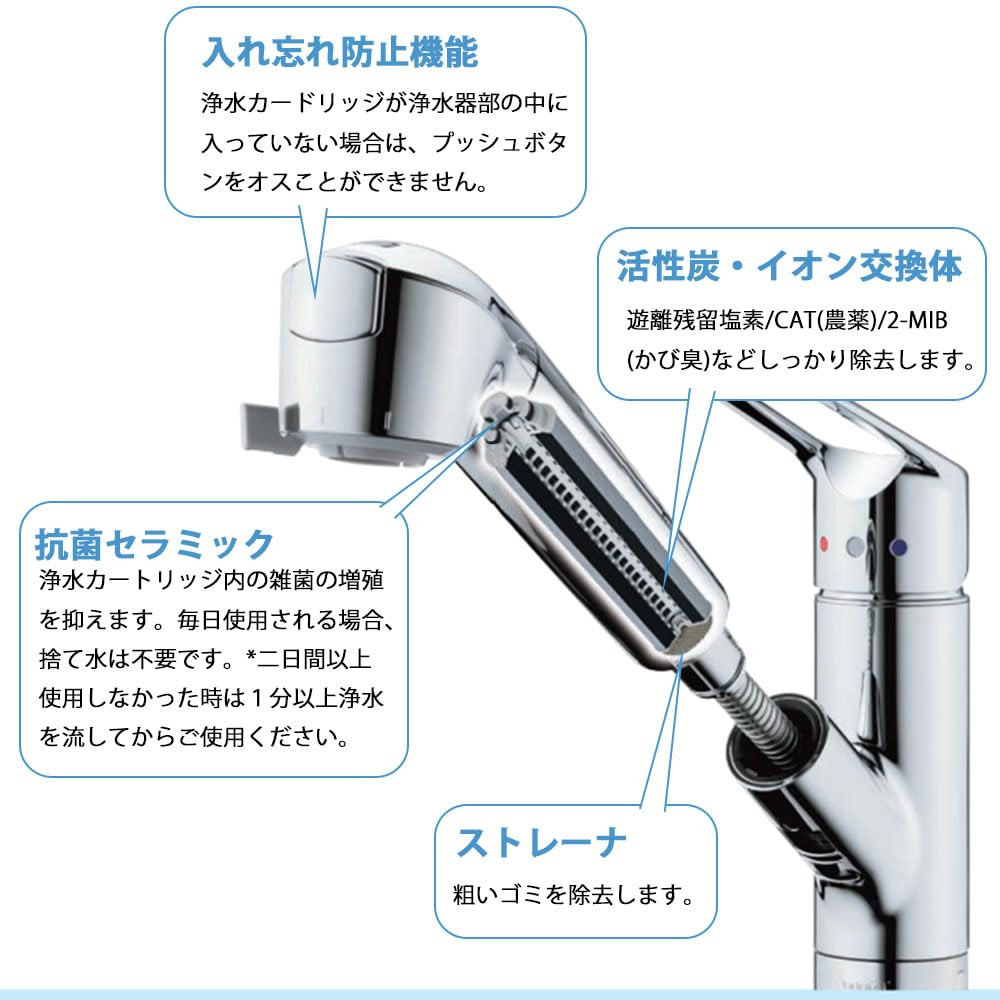 入れ忘れ防止機能

浄水カードリッジが浄水器部の中に入っていない場合は、プッシュボタンをオスことができません。

活性炭・イオン交換体

遊離残留塩素/CAT(農薬)/2-MIB(かび臭)などしっかり除去します。

抗菌セラミック

浄水カートリッジ内の雑菌の増殖を抑えます。毎日使用される場合、捨て水は不要です。*二日間以上使用しなかった時は１分以上浄水を流してからご使用ください。

ストレーナ

粗いゴミを除去します。