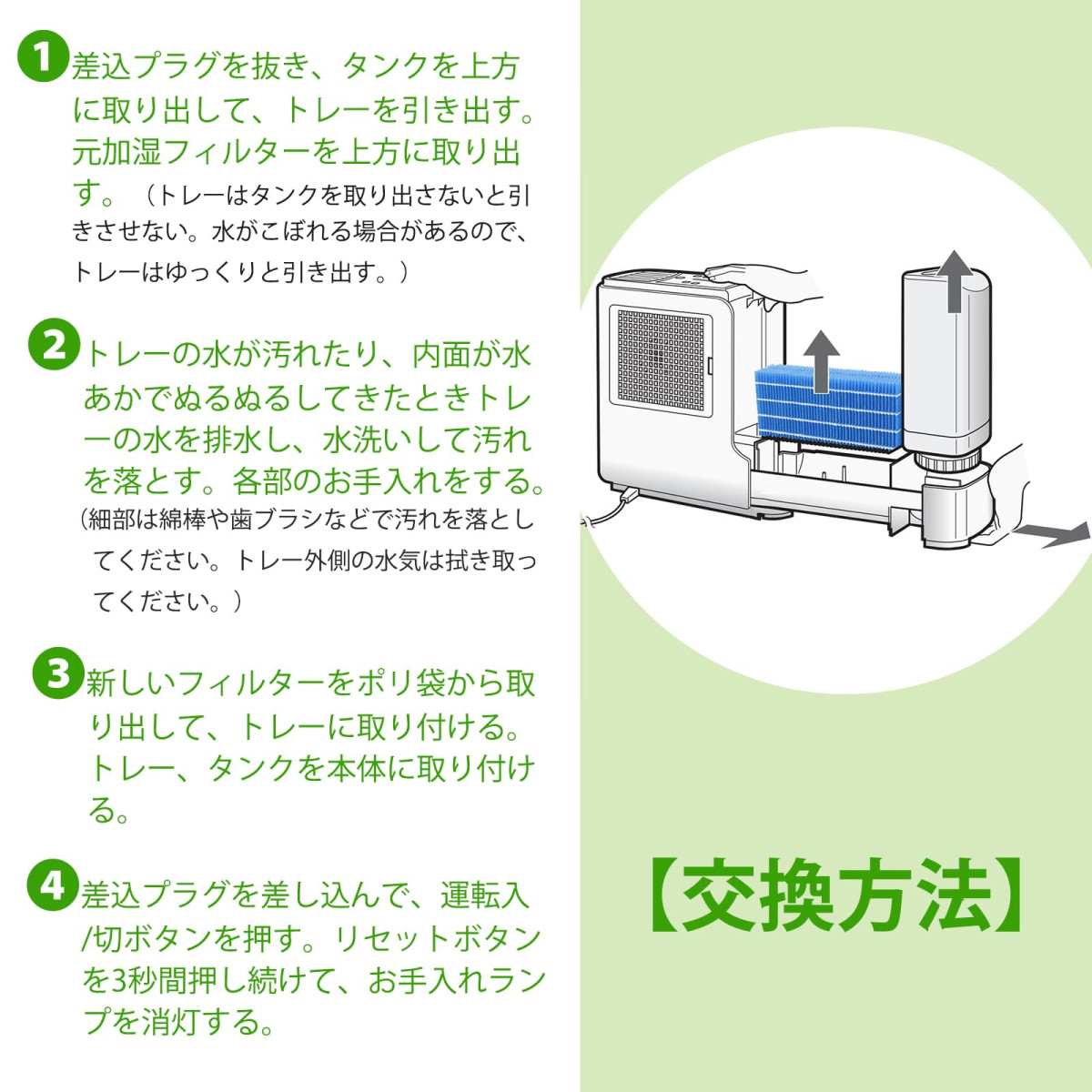 1 差込プラグを抜き、タンクを上方に取り出して、トレーを引き出す。元加湿フィルターを上方に取り出す。（トレーはタンクを取り出さないと引きさせない。水がこぼれる場合があるので、トレーはゆっくりと引き出す。）

2 トレーの水が汚れたり、内面が水あかでぬるぬるしてきたときトレーの水を排水し、水洗いして汚れを落とす。各部のお手入れをする。（細部は綿棒や歯ブラシなどで汚れを落としてください。トレー外側の水気は拭き取ってください。）

3 新しいフィルターをポリ袋から取り出して、トレーに取り付ける。トレー、タンクを本体に取り付ける。

4 差込プラグを差し込んで、運転入/切ボタンを押す。リセットボタンを3秒間押し続けて、お手入れランプを消灯する。

【交換方法】