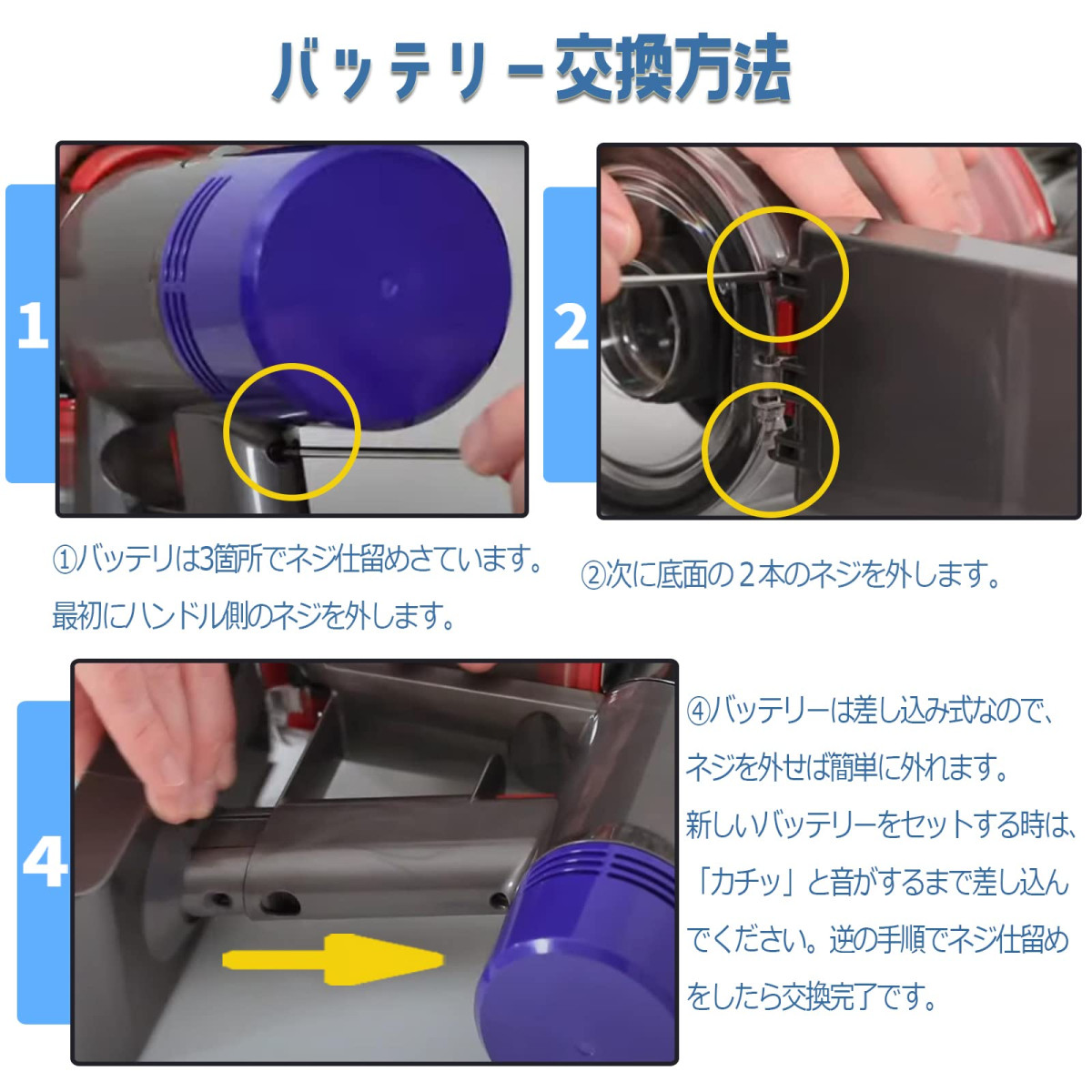 バッテリー交換方法

1

①バッテリは3箇所でネジ仕留めさています。最初にハンドル側のネジを外します。

2

②次に底面の２本のネジを外します。

4

④バッテリーは差し込み式なので、ネジを外せば簡単に外れます。新しいバッテリーをセットする時は、「カチッ」と音がするまで差し込んでください。逆の手順でネジ仕留めをしたら交換完了です。