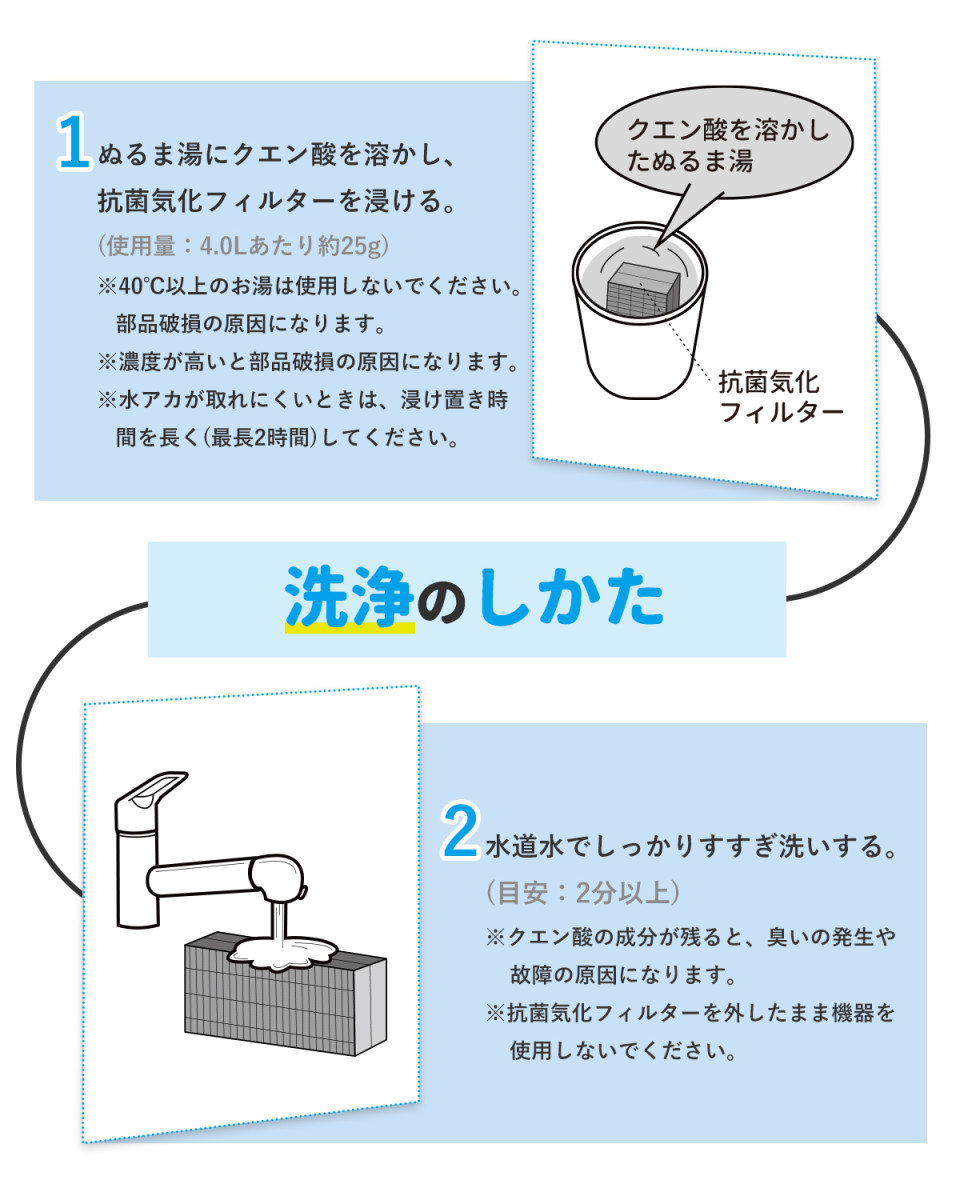 1 ぬるま湯にクエン酸を溶かし、抗菌気化フィルターを浸ける。

（使用量：4.0Lあたり約25g）

※40℃以上のお湯は使用しないでください。部品破損の原因になります。

※濃度が高いと部品破損の原因になります。

※水アカが取れにくいときは、浸け置き時間を長く（最長2時間）してください。

クエン酸を溶かしたぬるま湯

抗菌気化フィルター

洗浄のしかた

2 水道水でしっかりすすぎ洗いする。

（目安：2分以上）

※クエン酸の成分が残ると、臭いの発生や故障の原因になります。

※抗菌気化フィルターを外したまま機器を使用しないでください。