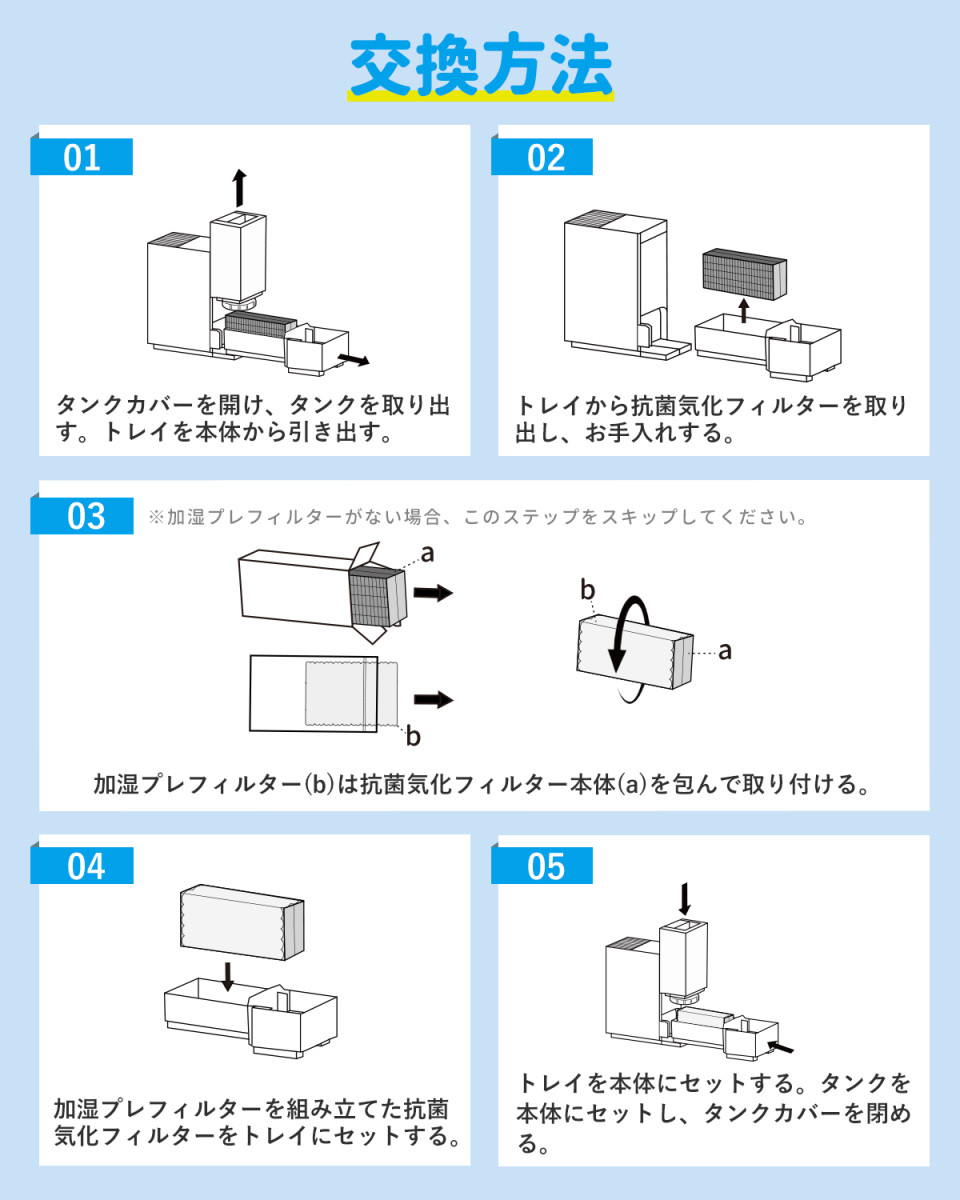 交換方法

01

タンクカバーを開け、タンクを取り出す。トレイを本体から引き出す。

02

トレイから抗菌気化フィルターを取り出し、お手入れする。

03

※加湿プレフィルターがない場合、このステップをスキップしてください。

a

b

b

a

加湿プレフィルター(b)は抗菌気化フィルター本体(a)を包んで取り付ける。

04

加湿プレフィルターを組み立てた抗菌気化フィルターをトレイにセットする。

05

トレイを本体にセットする。タンクを本体にセットし、タンクカバーを閉める。