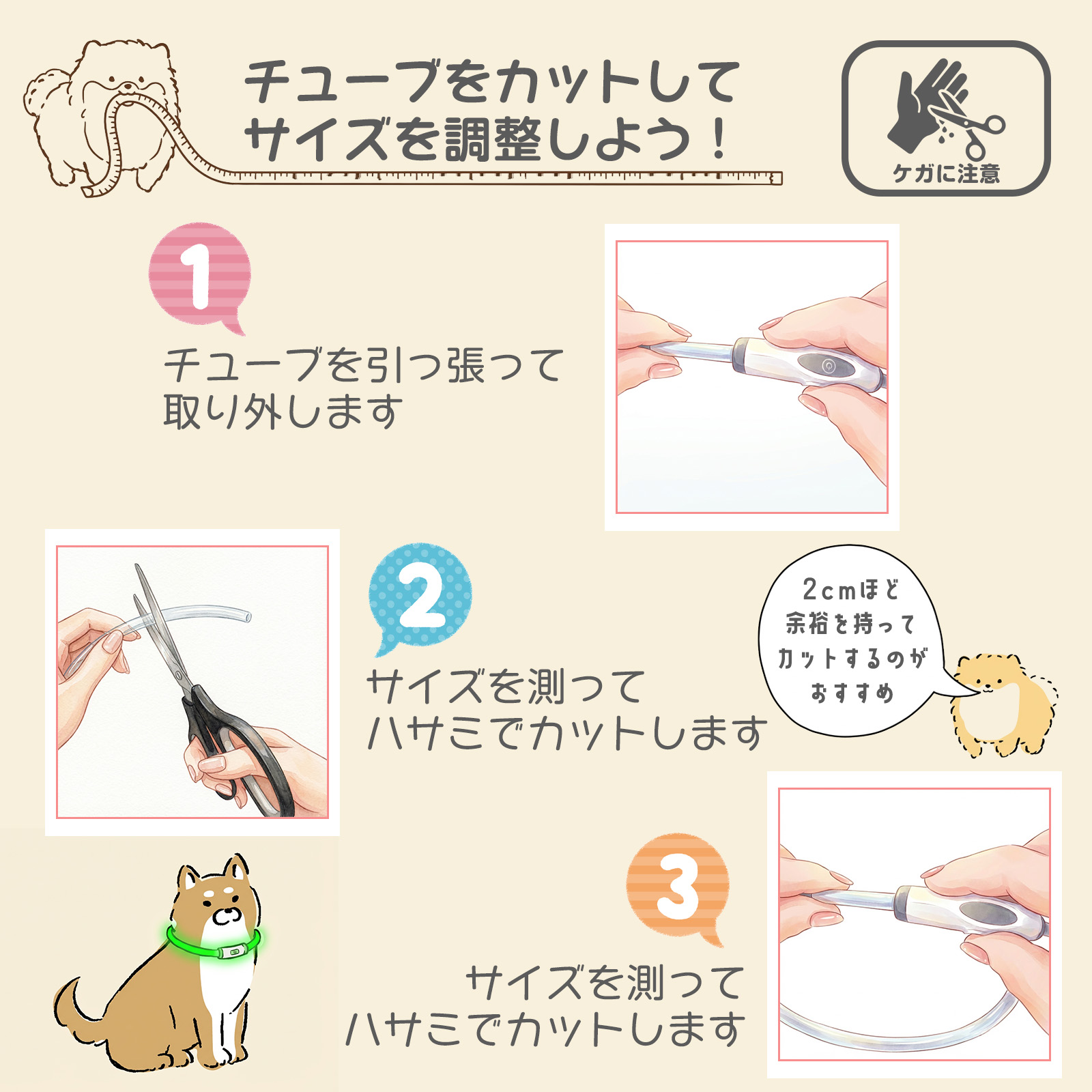 チューブをカットして
サイズを調整しよう！

ケガに注意

1

チューブを引っ張って
取り外します

2

サイズを測って
ハサミでカットします

2cmほど
余裕を持って
カットするのが
おすすめ

3

サイズを測って
ハサミでカットします