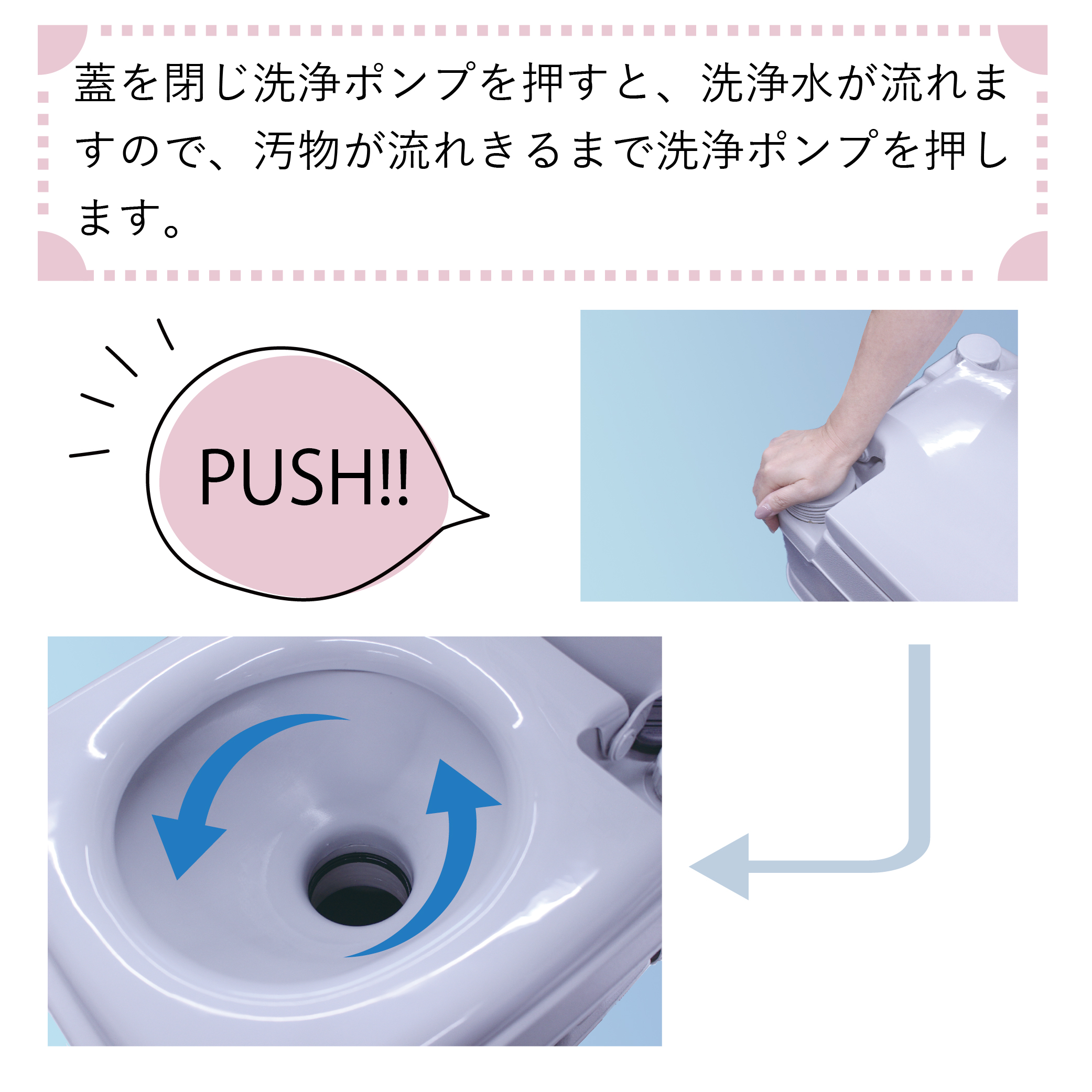 蓋を閉じ洗浄ポンプを押すと、洗浄水が流れますので、汚物が流れきるまで洗浄ポンプを押します。

PUSH!!