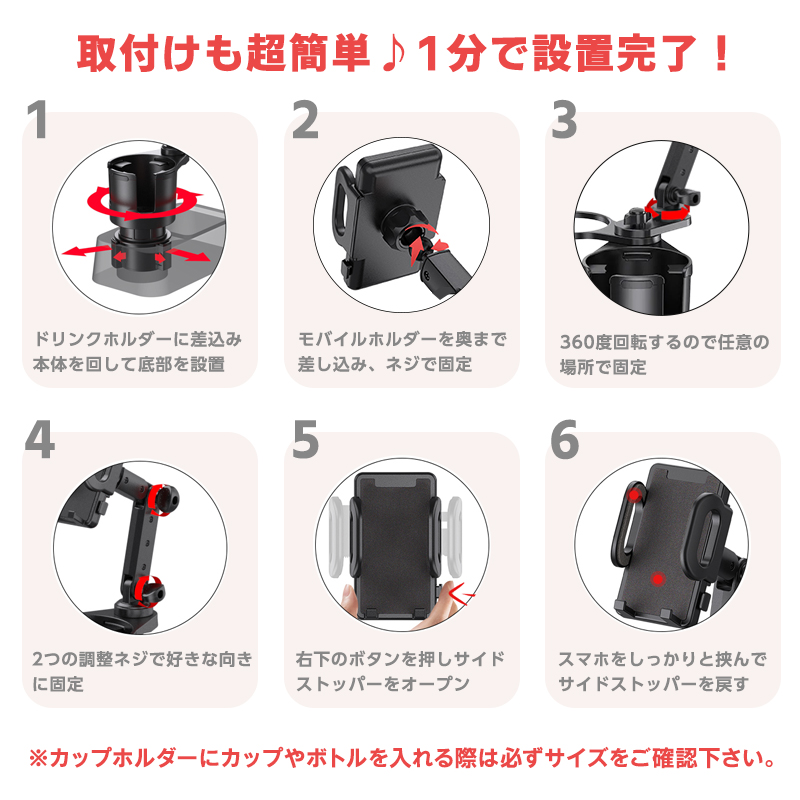 取付けも超簡単♪1分で設置完了！

1

ドリンクホルダーに差込み本体を回して底部を設置

2

モバイルホルダーを奥まで差し込み、ネジで固定

3

360度回転するので任意の場所で固定

4

2つの調整ネジで好きな向きに固定

5

右下のボタンを押しサイドストッパーをオープン

6

スマホをしっかりと挟んでサイドストッパーを戻す

※カップホルダーにカップやボトルを入れる際は必ずサイズをご確認下さい。