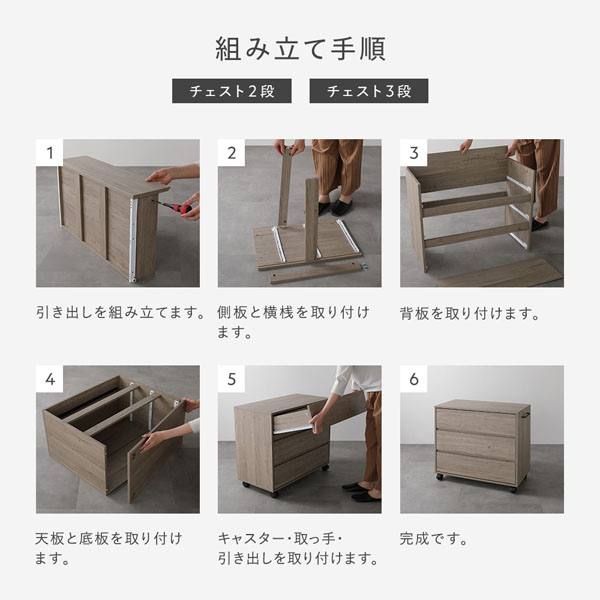 組み立て手順

チェスト2段

チェスト3段

1

引き出しを組み立てます。

2

側板と横桟を取り付けます。

3

背板を取り付けます。

4

天板と底板を取り付けます。

5

キャスター・取っ手・引き出しを取り付けます。

6

完成です。