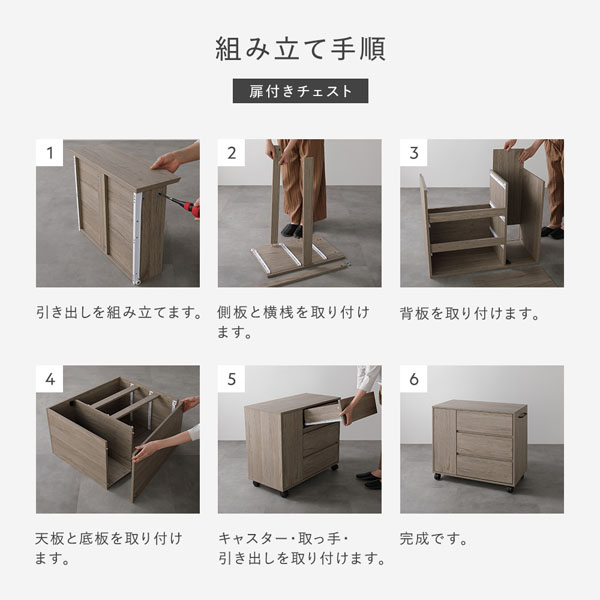 組み立て手順

扉付きチェスト

1

引き出しを組み立てます。

2

側板と横桟を取り付けます。

3

背板を取り付けます。

4

天板と底板を取り付けます。

5

キャスター・取っ手・引き出しを取り付けます。

6

完成です。