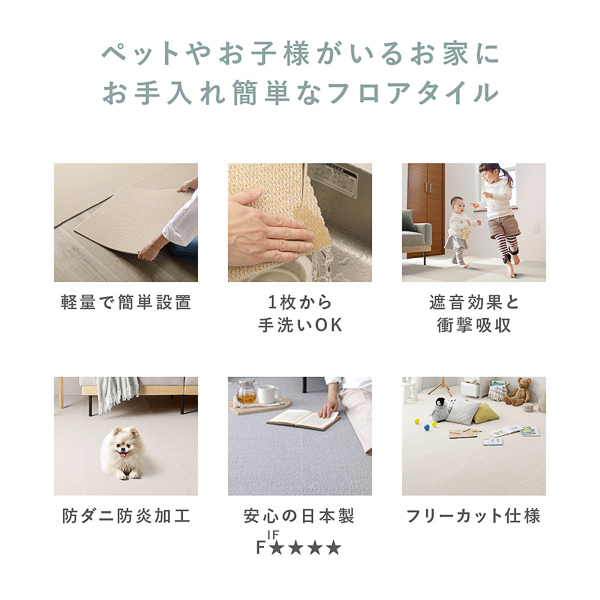 ペットやお子様がいるお家に
お手入れ簡単なフロアタイル

軽量で簡単設置

1枚から
手洗いOK

遮音効果と
衝撃吸収

防ダニ防炎加工

安心の日本製
IF
F★★★★

フリーカット仕様