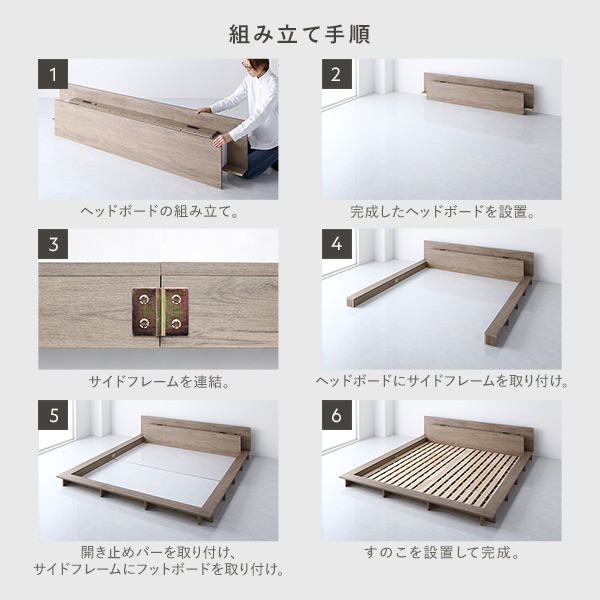 組み立て手順

1

ヘッドボードの組み立て。

2

完成したヘッドボードを設置。

3

サイドフレームを連結。

4

ヘッドボードにサイドフレームを取り付け。

5

開き止めバーを取り付け、サイドフレームにフットボードを取り付け。

6

すのこを設置して完成。