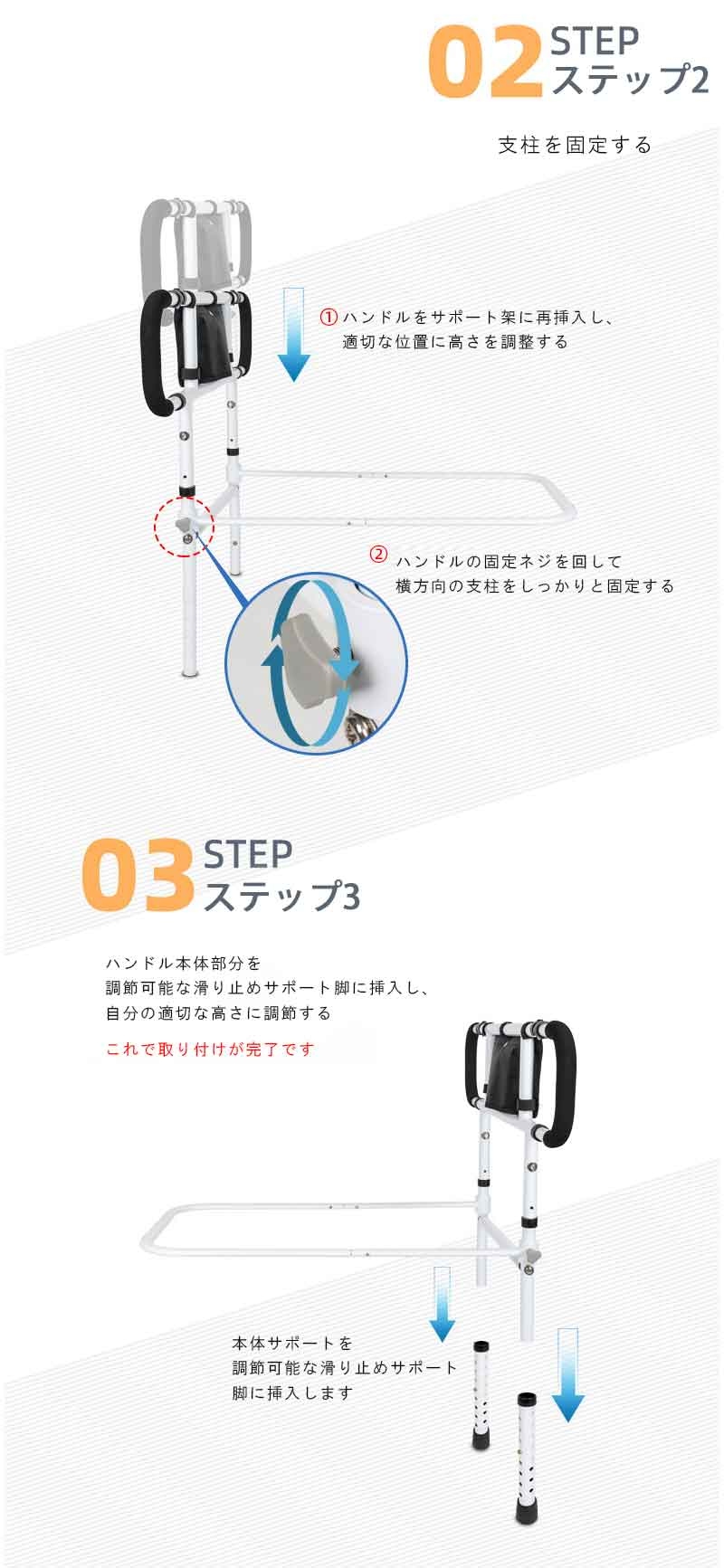 02 STEP ステップ2

支柱を固定する

① ハンドルをサポート架に再挿入し、適切な位置に高さを調整する

② ハンドルの固定ネジを回して横方向の支柱をしっかりと固定する

03 STEP ステップ3

ハンドル本体部分を
調節可能な滑り止めサポート脚に挿入し、
自分の適切な高さに調節する

これで取り付けが完了です

本体サポートを
調節可能な滑り止めサポート
脚に挿入します