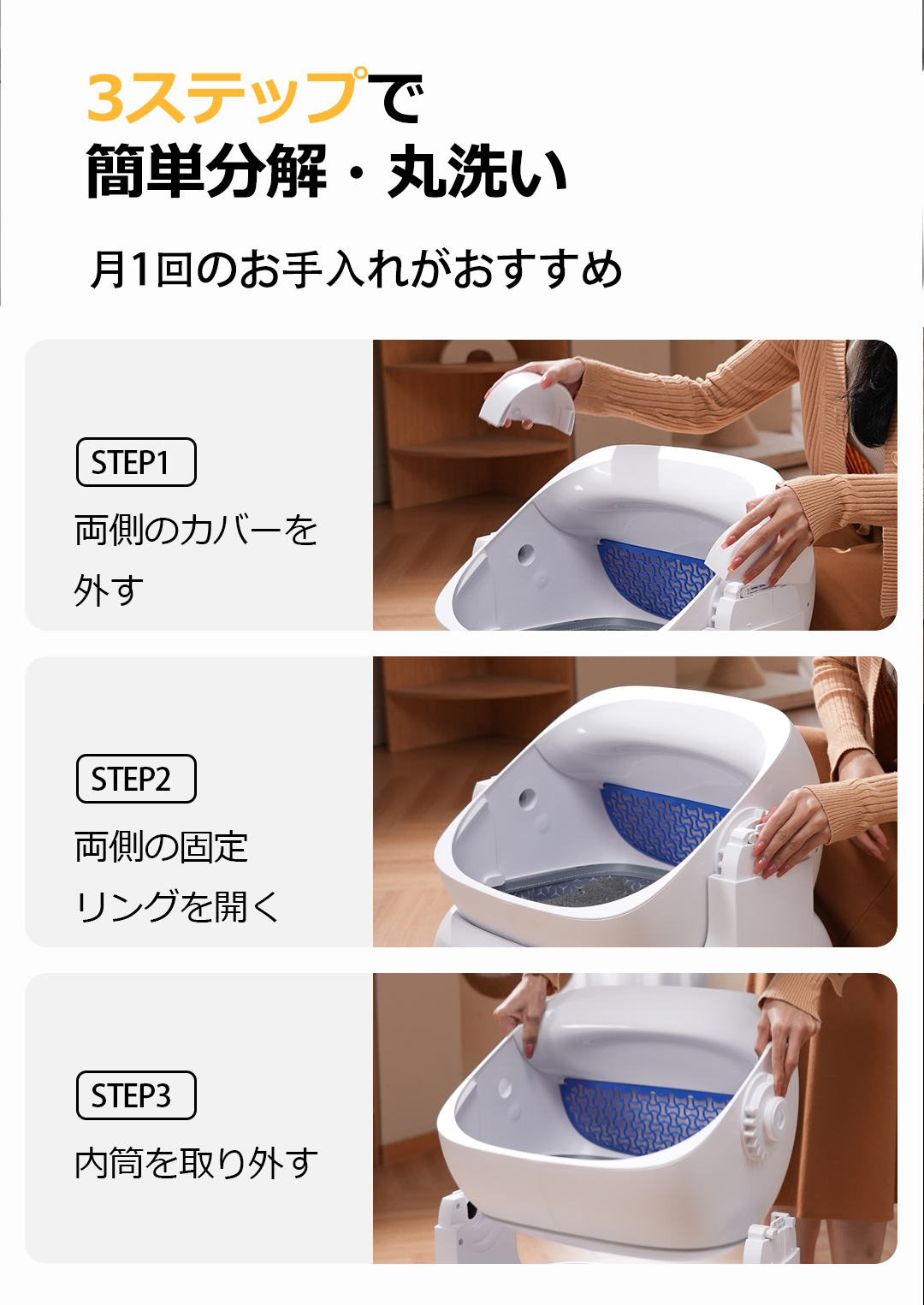 3ステップで
簡単分解・丸洗い

月1回のお手入れがおすすめ

STEP1
両側のカバーを外す

STEP2
両側の固定リングを開く

STEP3
内筒を取り外す