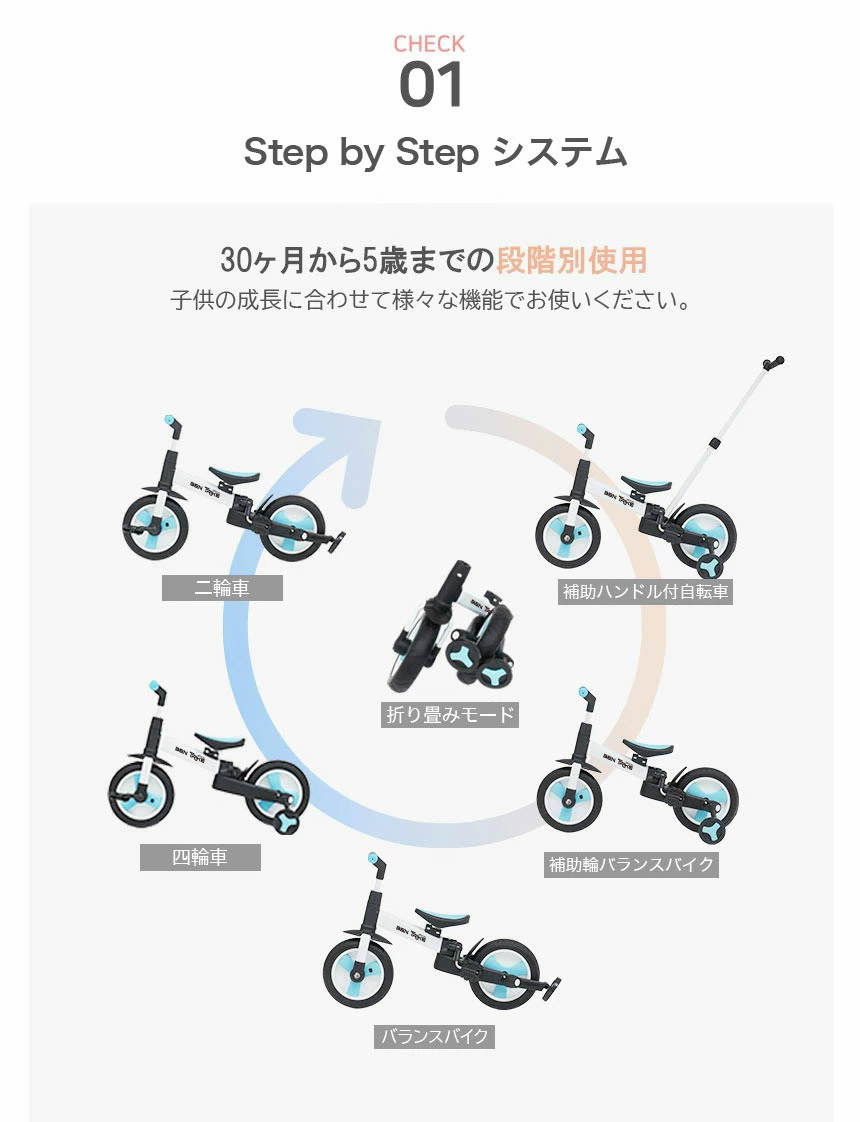 CHECK
01
Step by Step システム

30ヶ月から5歳までの段階別使用
子供の成長に合わせて様々な機能でお使いください。

二輪車

補助ハンドル付自転車

折り畳みモード

四輪車

補助輪バランスバイク

バランスバイク