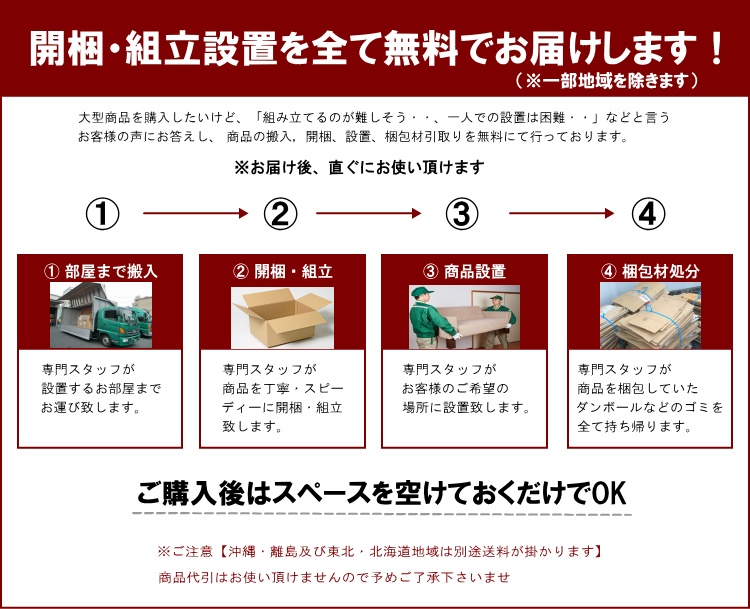 開梱・組立設置を全て無料でお届けします！
（※一部地域を除きます）

大型商品を購入したいけど、「組み立てるのが難しそう・・、一人での設置は困難・・」などと言うお客様の声にお答えし、商品の搬入，開梱、設置、梱包材引取りを無料にて行っております。

※お届け後、直ぐにお使い頂けます

①

②

③

④

① 部屋まで搬入

専門スタッフが設置するお部屋までお運び致します。

② 開梱・組立

専門スタッフが商品を丁寧・スピーディーに開梱・組立致します。

③ 商品設置

専門スタッフがお客様のご希望の場所に設置致します。

④ 梱包材処分

専門スタッフが商品を梱包していたダンボールなどのゴミを全て持ち帰ります。

ご購入後はスペースを空けておくだけでOK

※ご注意【沖縄・離島及び東北・北海道地域は別途送料が掛かります】
商品代引はお使い頂けませんので予めご了承下さいませ