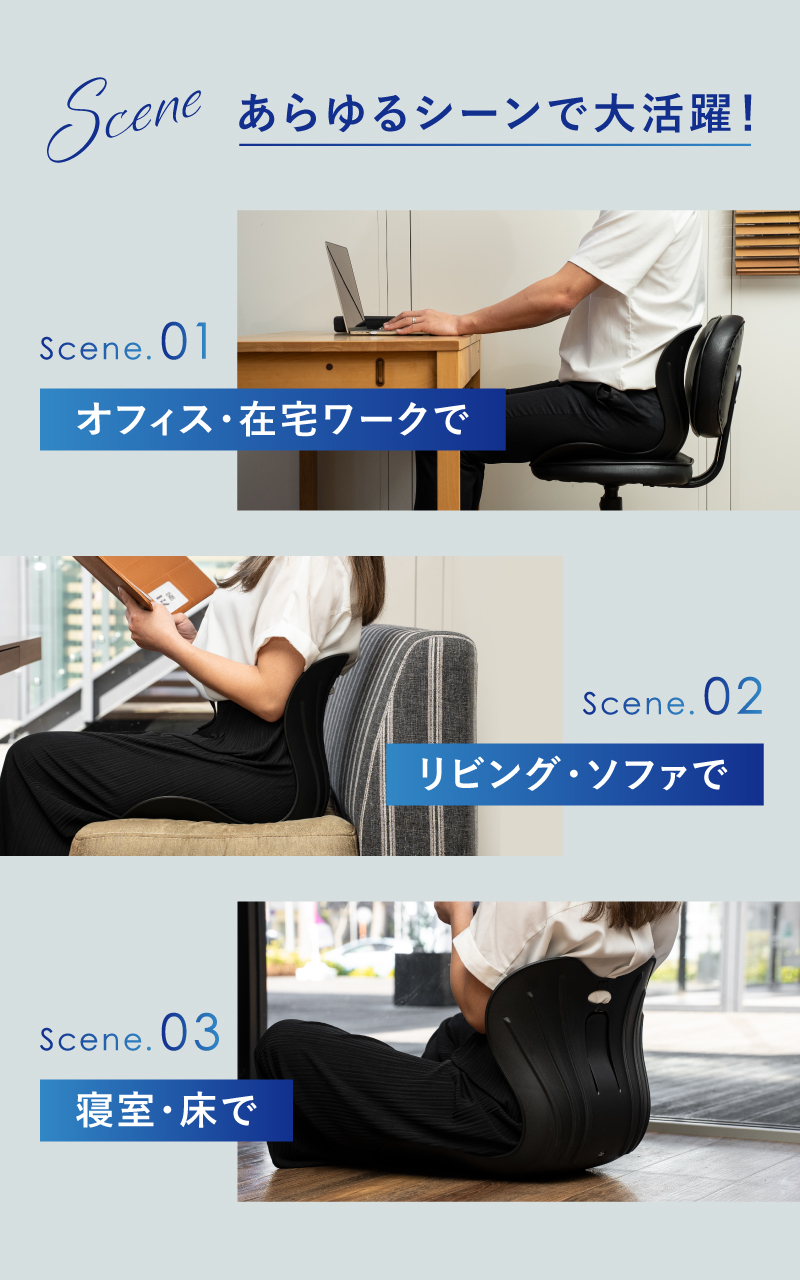 Scene あらゆるシーンで大活躍！

Scene.01
オフィス・在宅ワークで

Scene.02
リビング・ソファで

Scene.03
寝室・床で