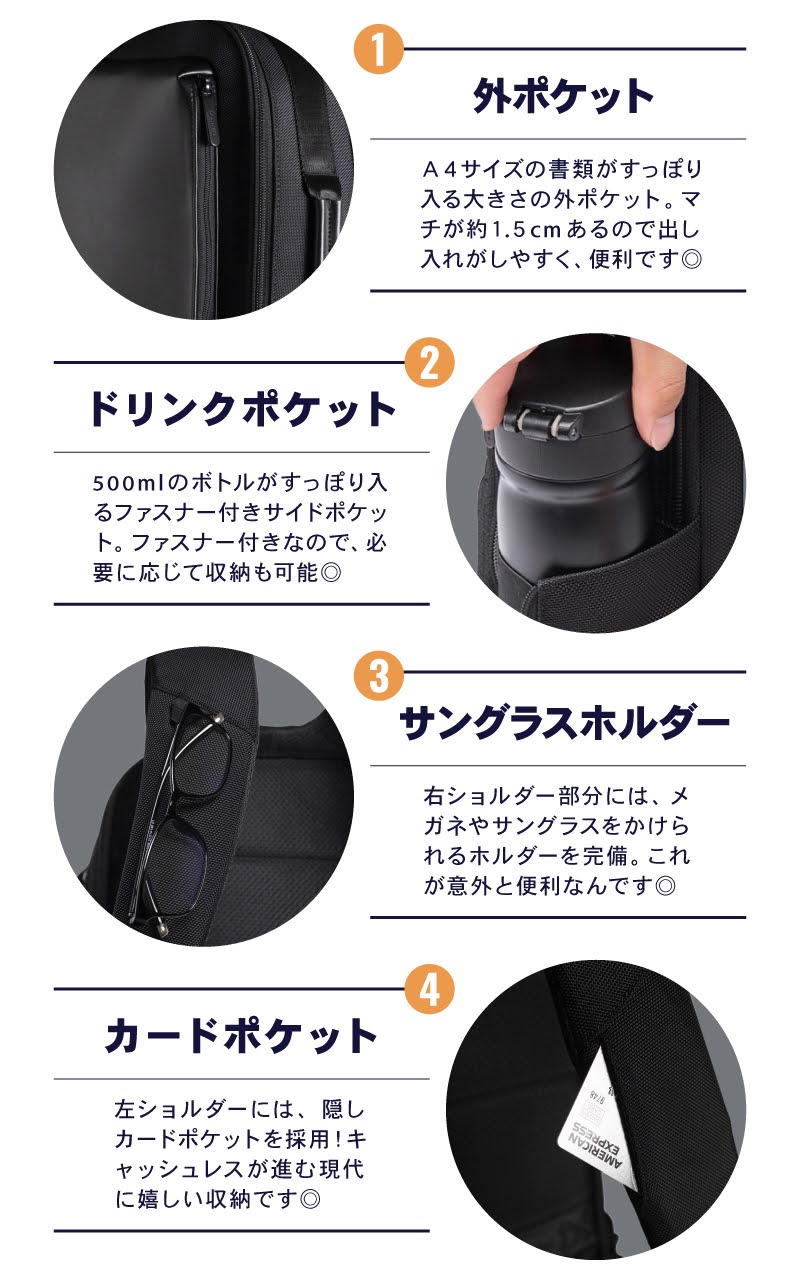 1
外ポケット

Ａ４サイズの書類がすっぽり入る大きさの外ポケット。マチが約1.5cmあるので出し入れがしやすく、便利です◎

2
ドリンクポケット

500mlのボトルがすっぽり入るファスナー付きサイドポケット。ファスナー付きなので、必要に応じて収納も可能◎

3
サングラスホルダー

右ショルダー部分には、メガネやサングラスをかけられるホルダーを完備。これが意外と便利なんです◎

4
カードポケット

左ショルダーには、隠しカードポケットを採用！キャッシュレスが進む現代に嬉しい収納です◎

AMERICAN EXPRESS