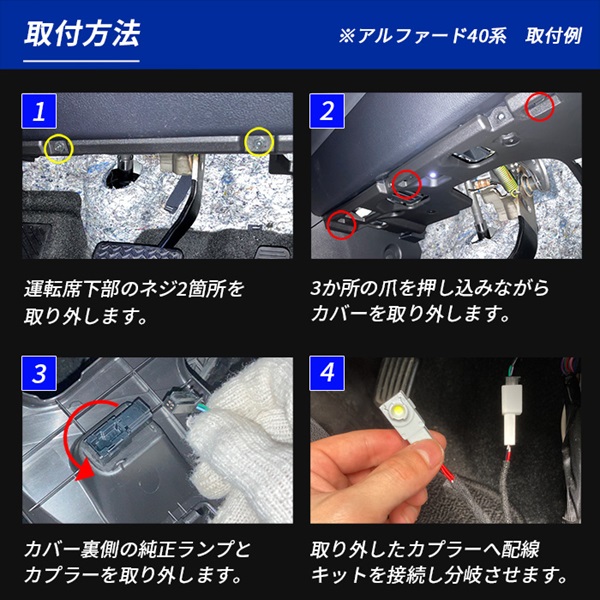 取付方法

※アルファード40系　取付例

1

運転席下部のネジ2箇所を取り外します。

2

3か所の爪を押し込みながらカバーを取り外します。

3

カバー裏側の純正ランプとカプラーを取り外します。

4

取り外したカプラーへ配線キットを接続し分岐させます。