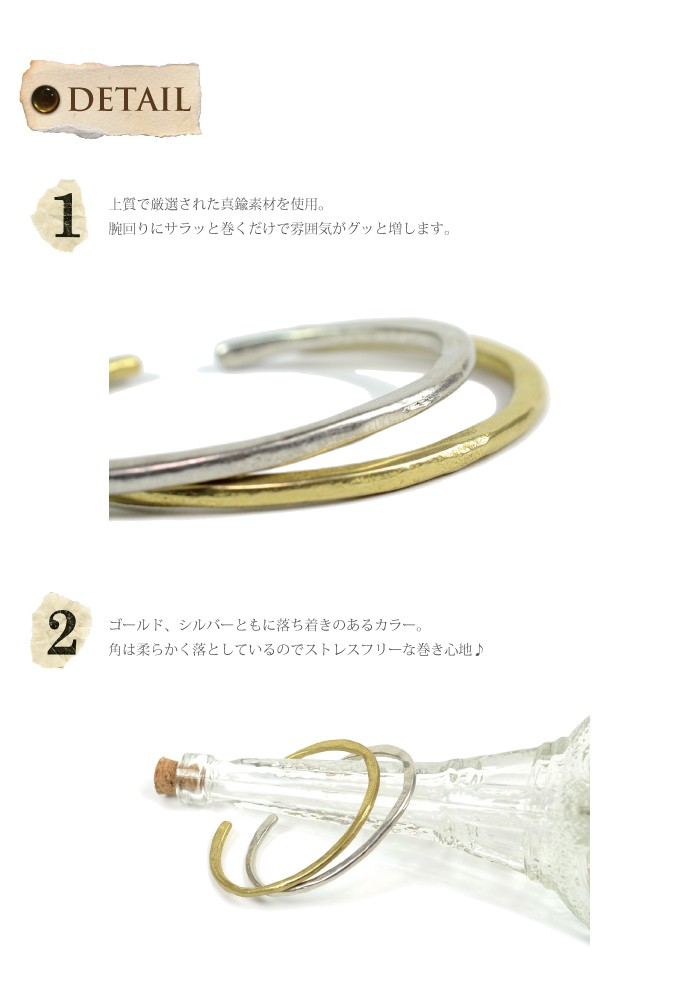 DETAIL

1

上質で厳選された真鍮素材を使用。
腕回りにサラッと巻くだけで雰囲気がグッと増します。

2

ゴールド、シルバーともに落ち着きのあるカラー。
角は柔らかく落としているのでストレスフリーな巻き心地♪